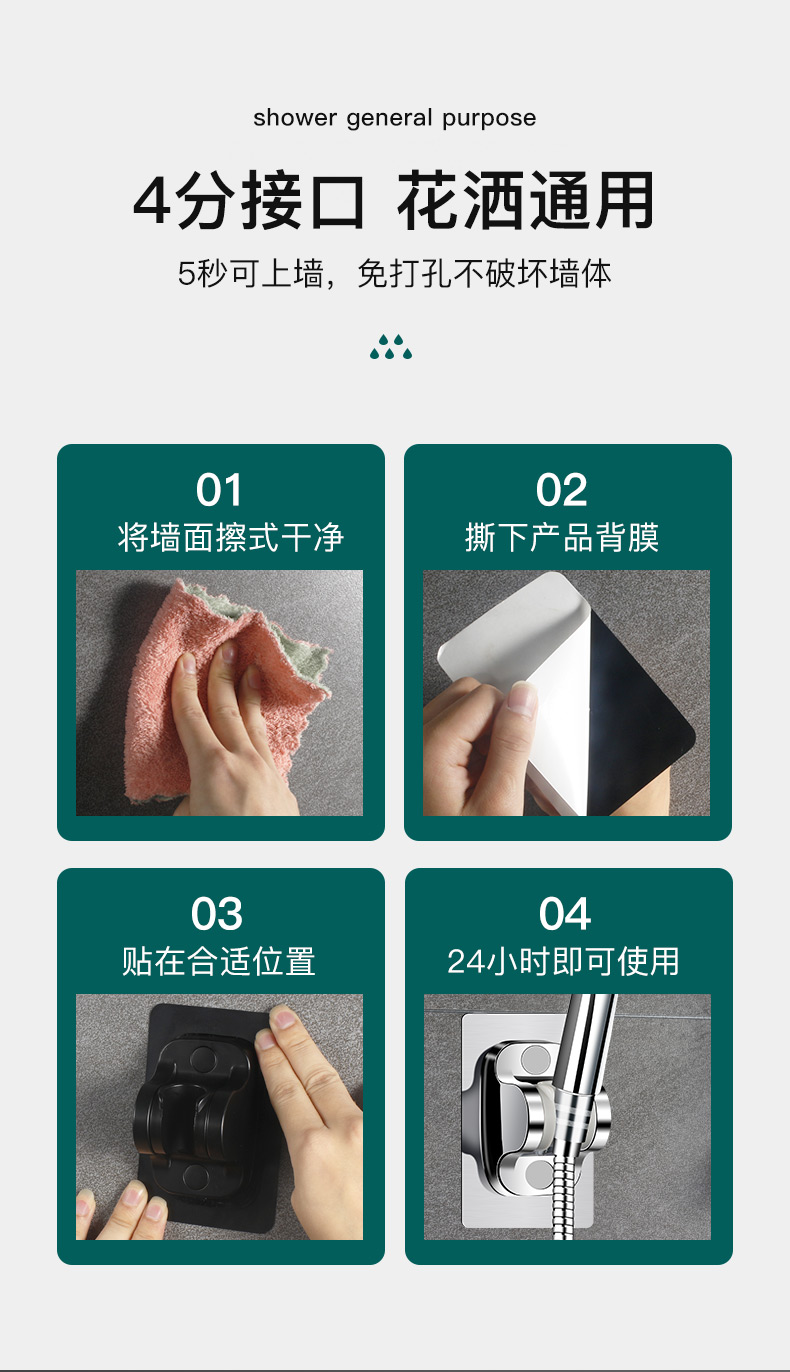 shower general purpose

4分接口 花洒通用

5秒可上墙，免打孔不破坏墙体

01
将墙面擦式干净

02
撕下产品背膜

03
贴在合适位置

04
24小时即可使用