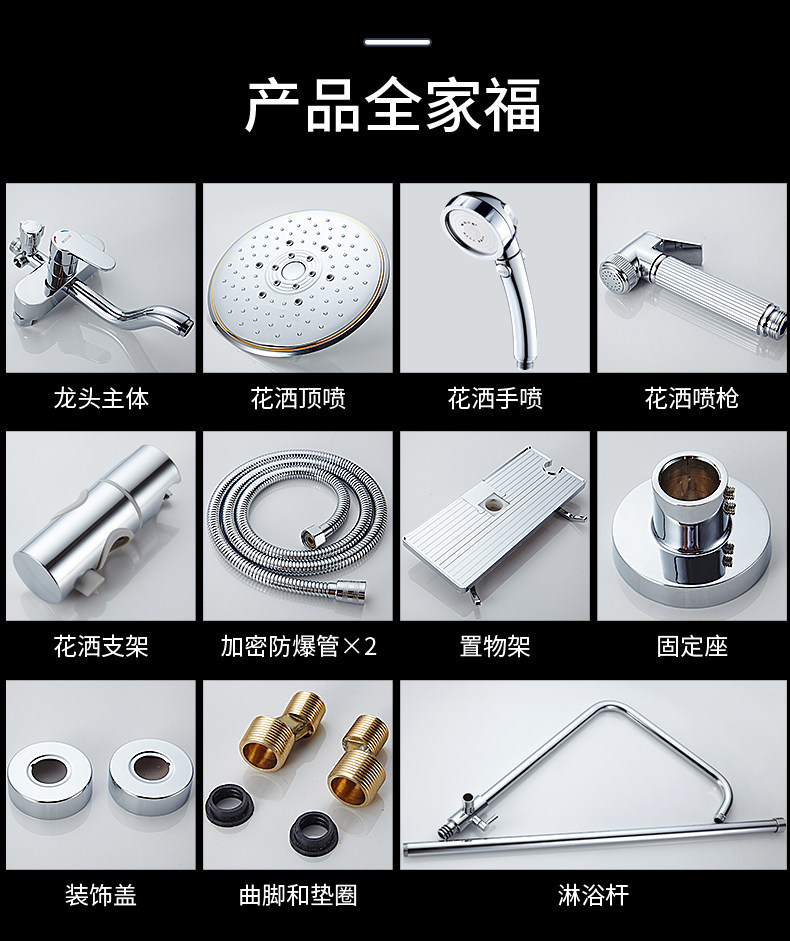 产品全家福

龙头主体

花洒顶喷

花洒手喷

花洒喷枪

花洒支架

加密防爆管×2

置物架

固定座

装饰盖

曲脚和垫圈

淋浴杆