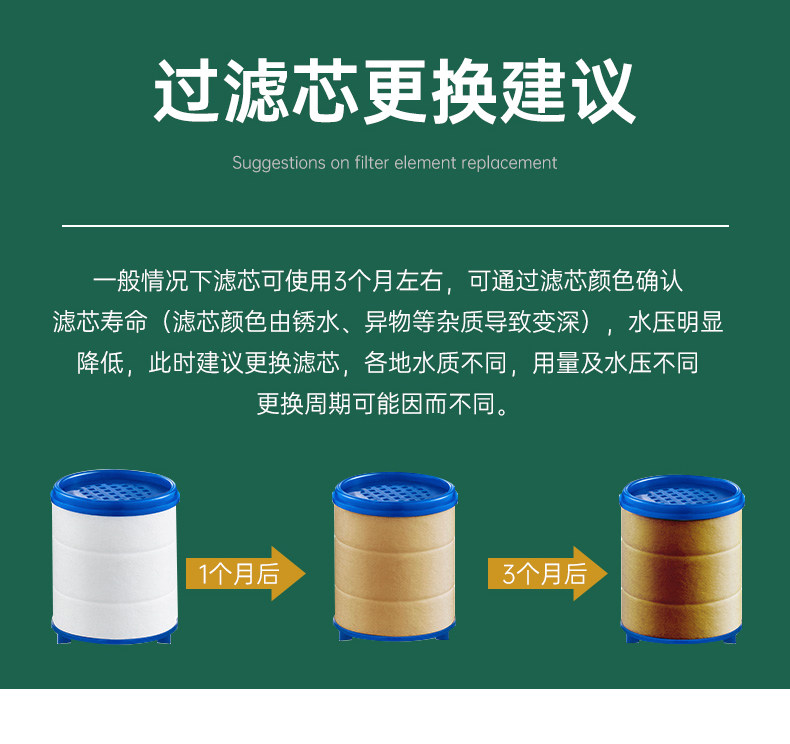 过滤芯更换建议

Suggestions on filter element replacement

一般情况下滤芯可使用3个月左右，可通过滤芯颜色确认滤芯寿命（滤芯颜色由锈水、异物等杂质导致变深），水压明显降低，此时建议更换滤芯，各地水质不同，用量及水压不同更换周期可能因而不同。

1个月后

3个月后