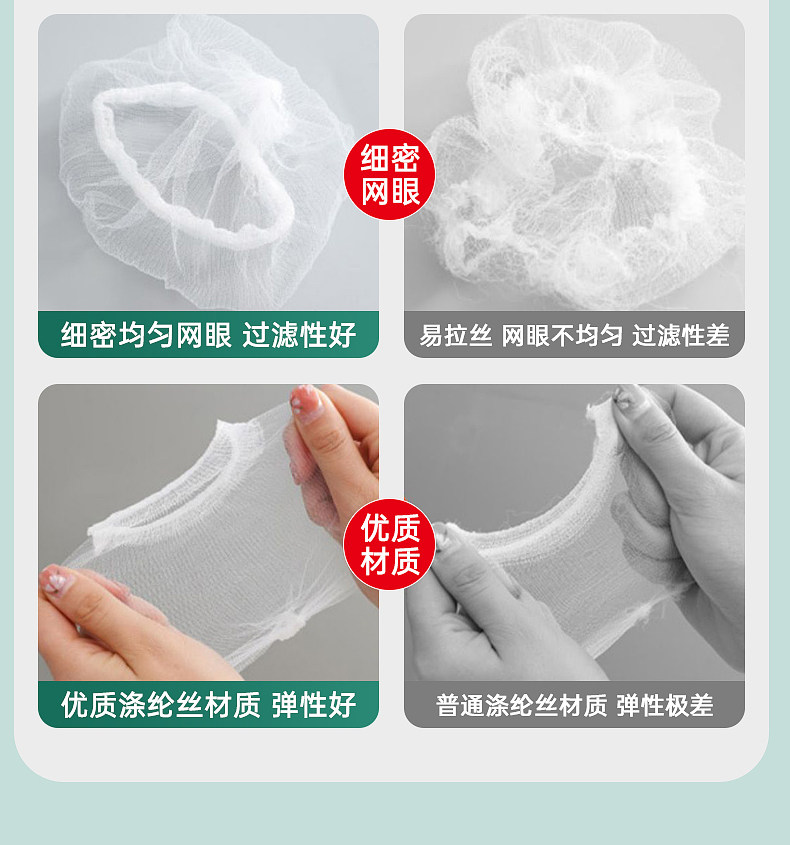 细密网眼

细密均匀网眼 过滤性好

易拉丝 网眼不均匀 过滤性差

优质材质

优质涤纶丝材质 弹性好

普通涤纶丝材质 弹性极差