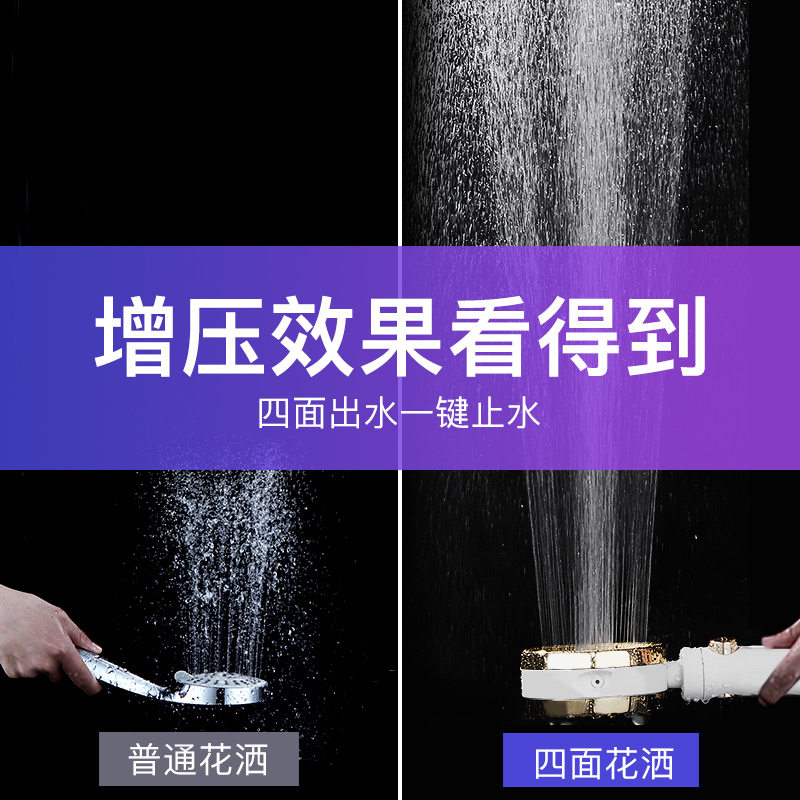 增压效果看得到
四面出水一键止水

普通花洒

四面花洒