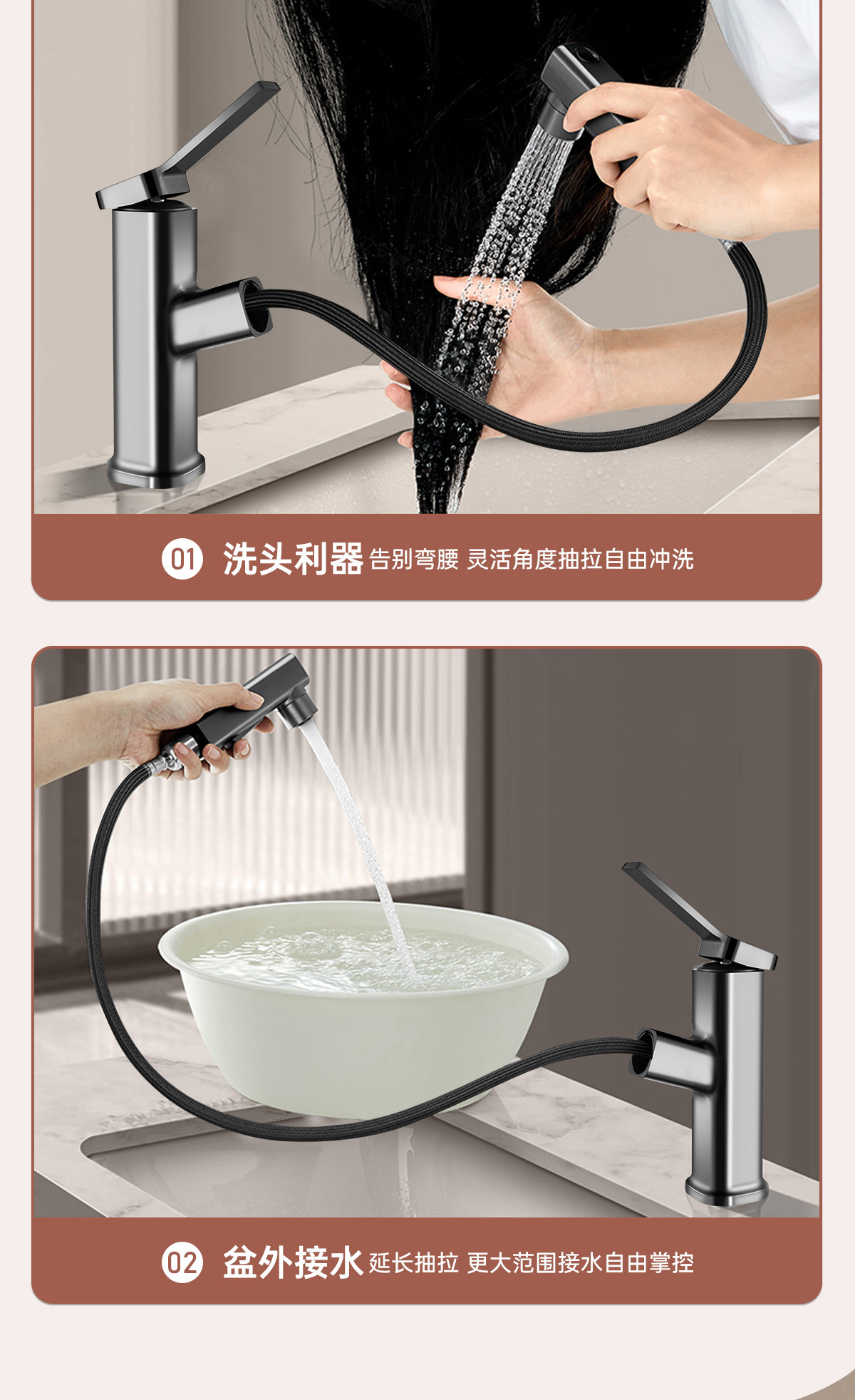 01 洗头利器 告别弯腰 灵活角度抽拉自由冲洗

02 盆外接水 延长抽拉 更大范围接水自由掌控