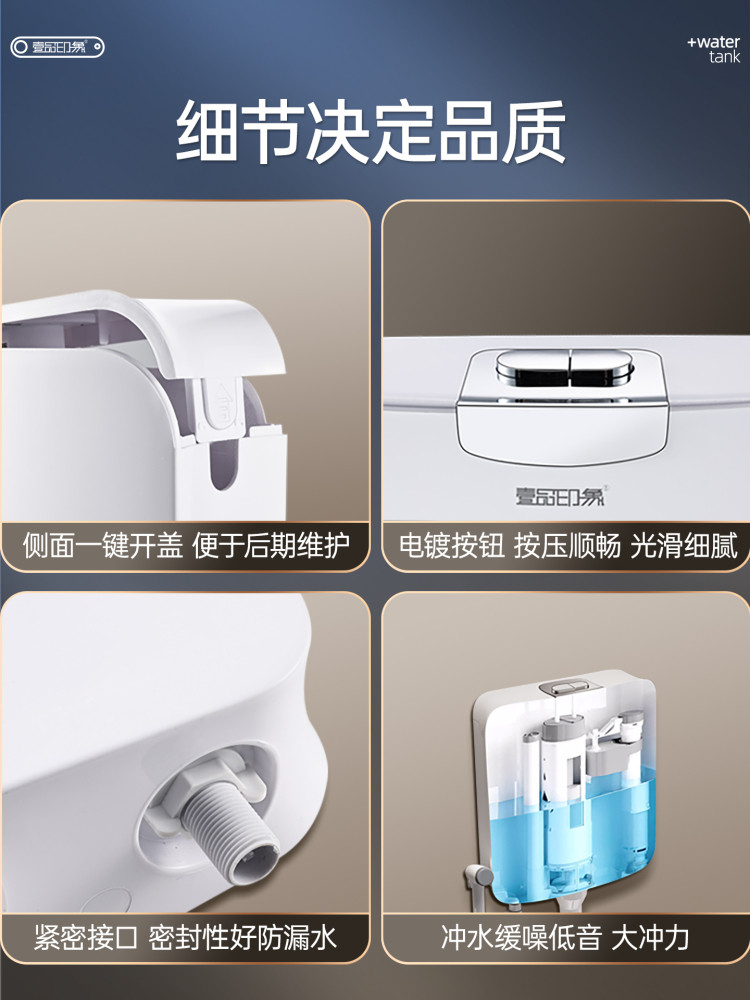 壹品印象

+water
tank

细节决定品质

侧面一键开盖 便于后期维护

壹品印象

电镀按钮 按压顺畅 光滑细腻

紧密接口 密封性好防漏水

冲水缓噪低音 大冲力