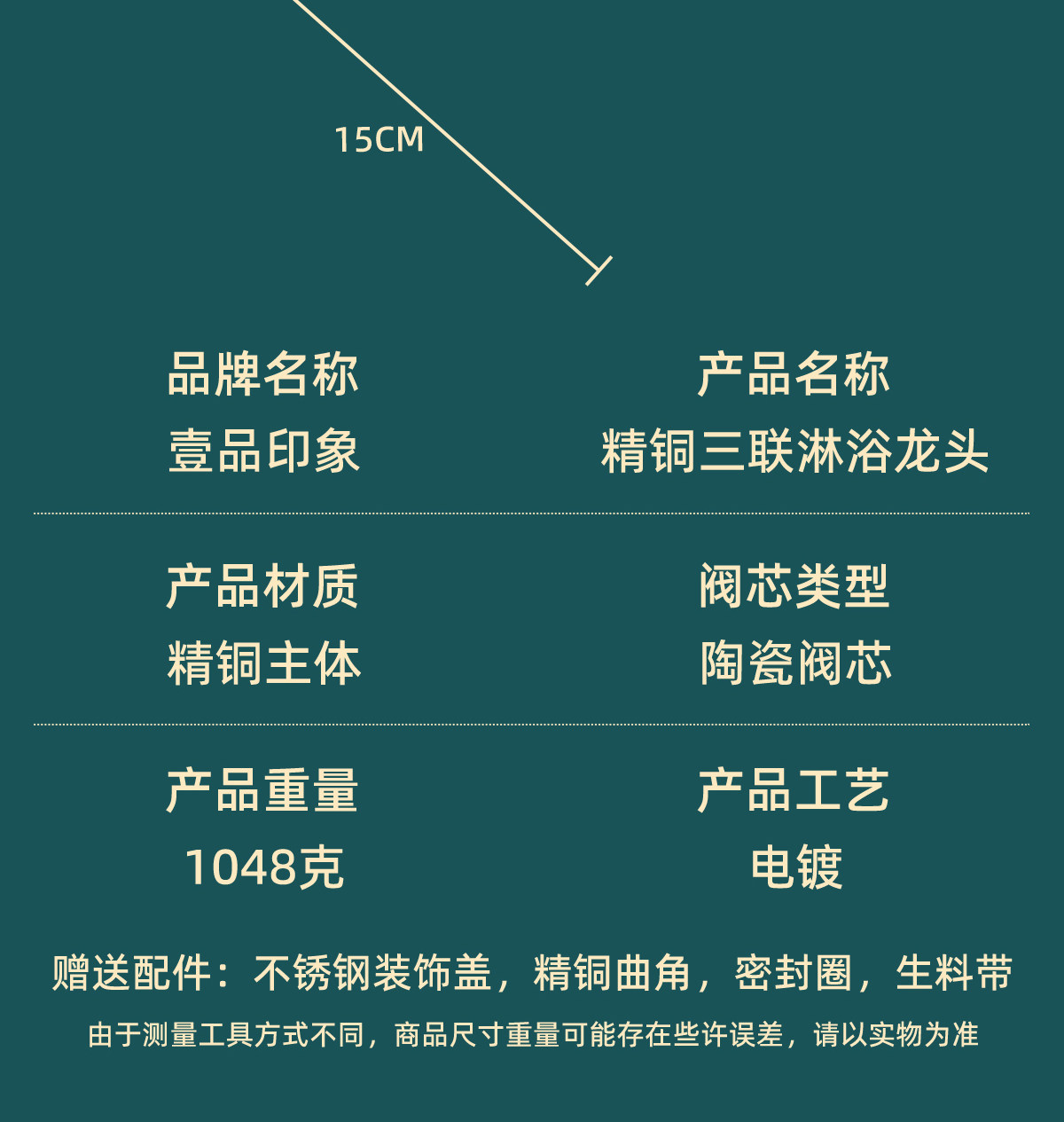 15CM

品牌名称
壹品印象

产品名称
精铜三联淋浴龙头

产品材质
精铜主体

阀芯类型
陶瓷阀芯

产品重量
1048克

产品工艺
电镀

赠送配件：不锈钢装饰盖，精铜曲角，密封圈，生料带

由于测量工具方式不同，商品尺寸重量可能存在些许误差，请以实物为准