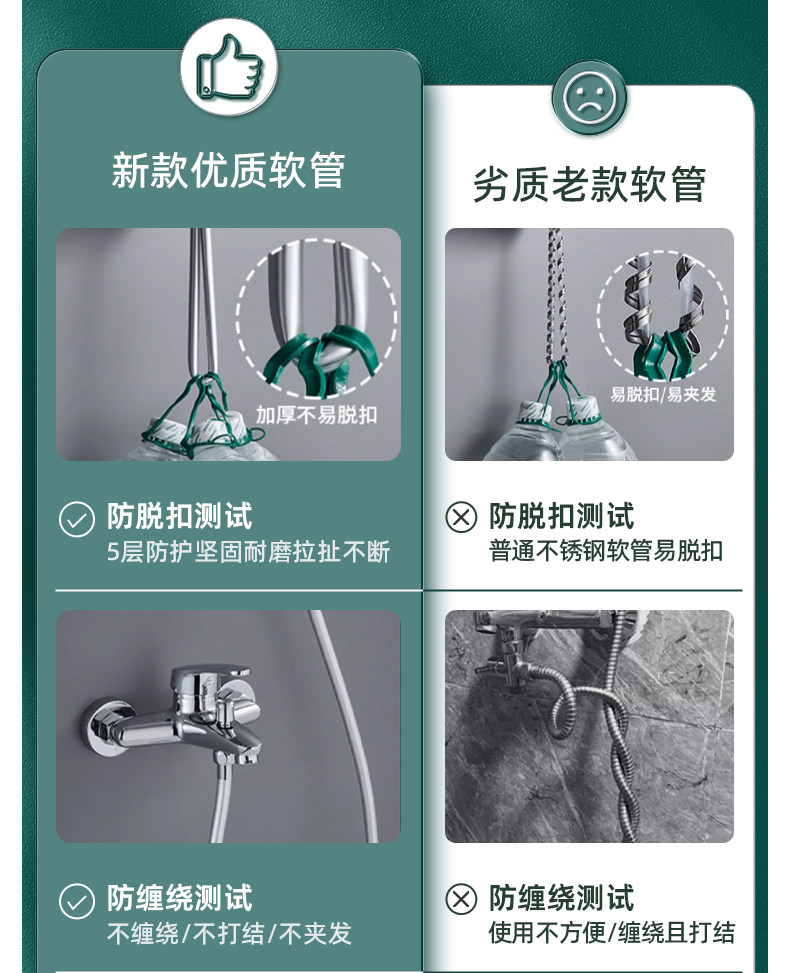 新款优质软管

加厚不易脱扣

防脱扣测试
5层防护坚固耐磨拉扯不断

防缠绕测试
不缠绕/不打结/不夹发

劣质老款软管

易脱扣/易夹发

防脱扣测试
普通不锈钢软管易脱扣

防缠绕测试
使用不方便/缠绕且打结