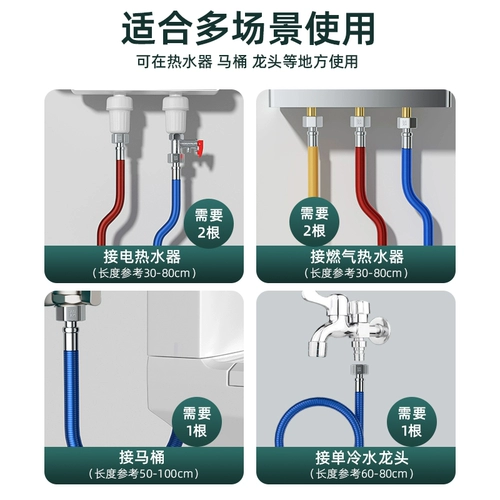 适合多场景使用

可在热水器 马桶 龙头等地方使用

需要
2根

接电热水器
（长度参考30-80cm）

需要
2根

接燃气热水器
（长度参考30-80cm）

需要
1根

接马桶
（长度参考50-100cm）

需要
1根

接单冷水龙头
（长度参考60-80cm）