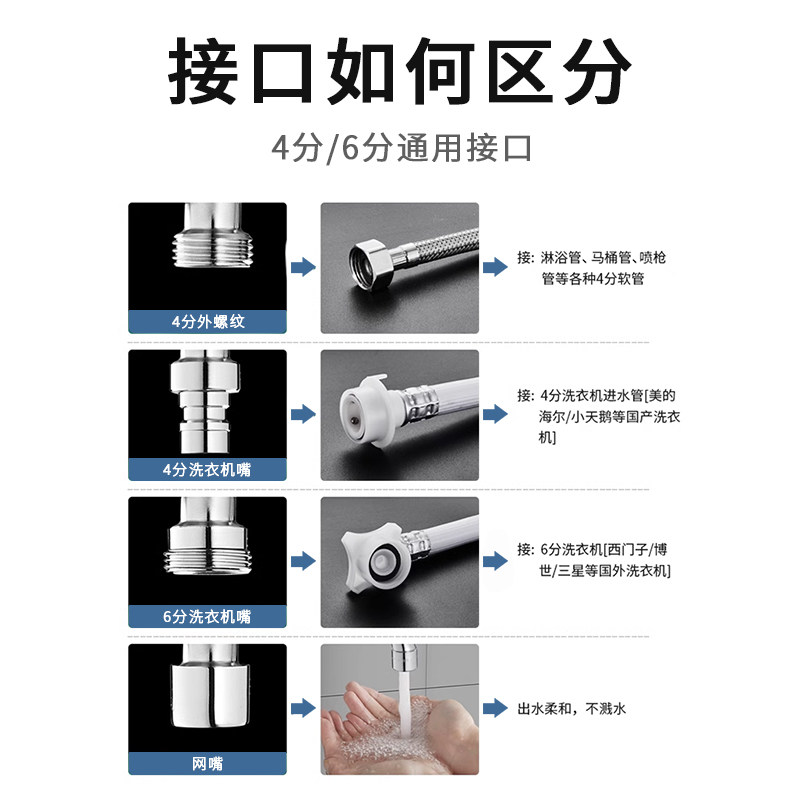 接口如何区分

4分/6分通用接口

4分外螺纹

接：淋浴管、马桶管、喷枪管等各种4分软管

4分洗衣机嘴

接：4分洗衣机进水管[美的海尔/小天鹅等国产洗衣机]

6分洗衣机嘴

接：6分洗衣机[西门子/博世/三星等国外洗衣机]

网嘴

出水柔和，不溅水