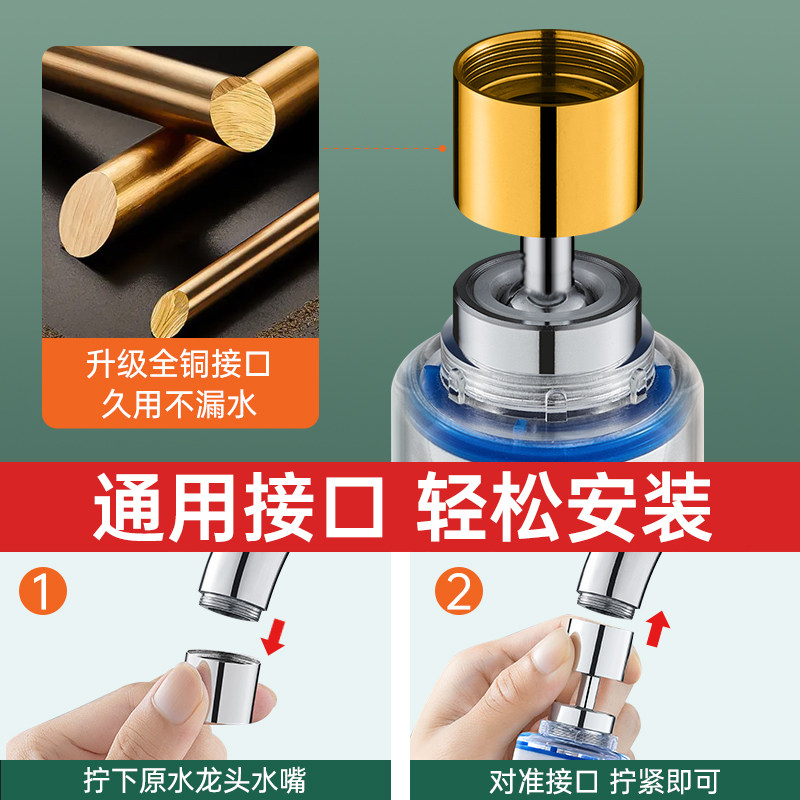 升级全铜接口
久用不漏水

通用接口 轻松安装

1

拧下原水龙头水嘴

2

对准接口 拧紧即可