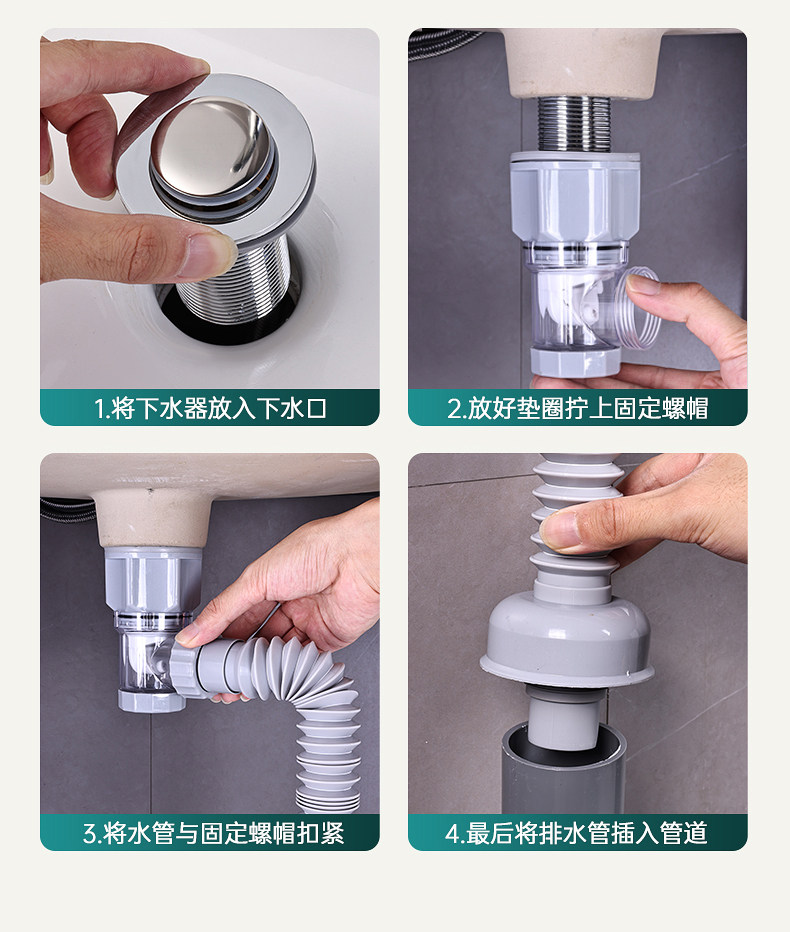 1.将下水器放入下水口

2.放好垫圈拧上固定螺帽

3.将水管与固定螺帽扣紧

4.最后将排水管插入管道