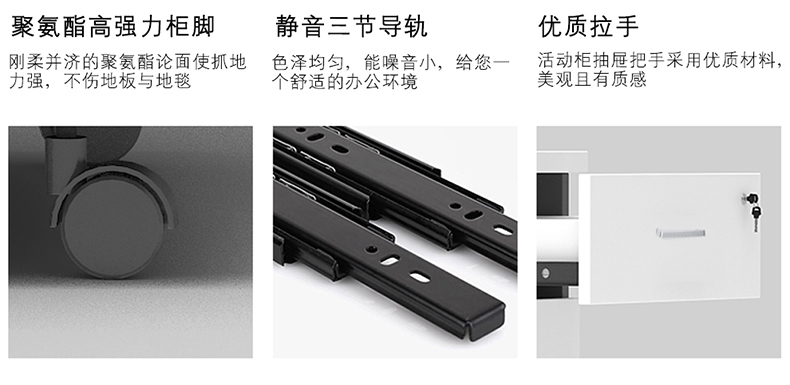 聚氨酯高强力柜脚

刚柔并济的聚氨酯论面使抓地力强，不伤地板与地毯

静音三节导轨

色泽均匀，能噪音小，给您一个舒适的办公环境

优质拉手

活动柜抽屉把手采用优质材料，美观且有质感