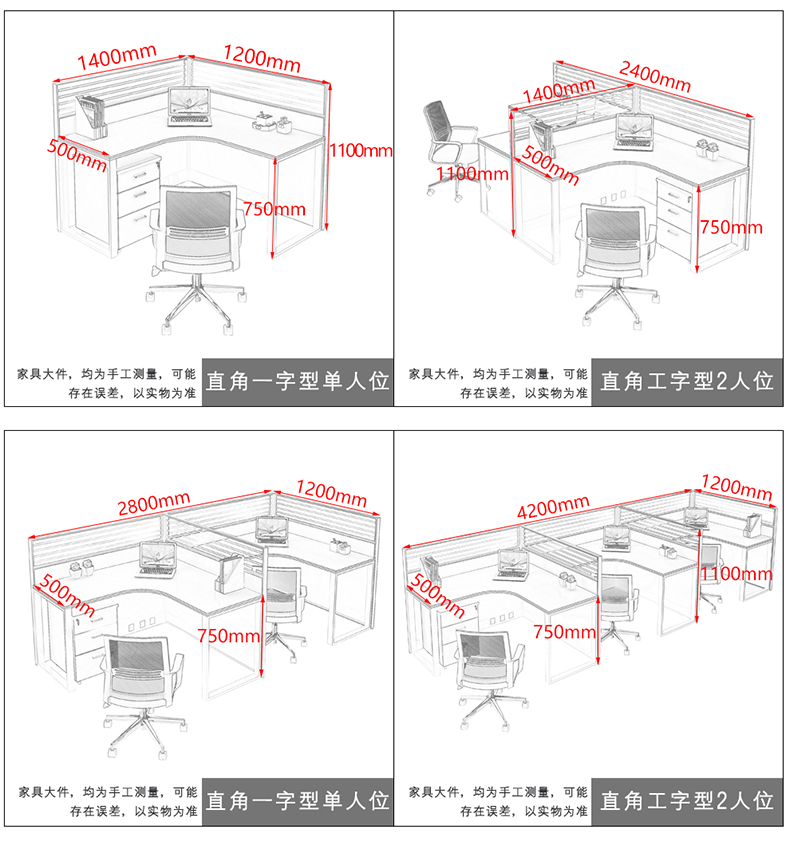 1400mm
1200mm
500mm
1100mm
750mm

家具大件，均为手工测量，可能存在误差，以实物为准

直角一字型单人位

2400mm
1400mm
500mm
1100mm
750mm

家具大件，均为手工测量，可能存在误差，以实物为准

直角工字型2人位

2800mm
1200mm
500mm
750mm

家具大件，均为手工测量，可能存在误差，以实物为准

直角一字型单人位

4200mm
1200mm
500mm
1100mm
750mm

家具大件，均为手工测量，可能存在误差，以实物为准

直角工字型2人位