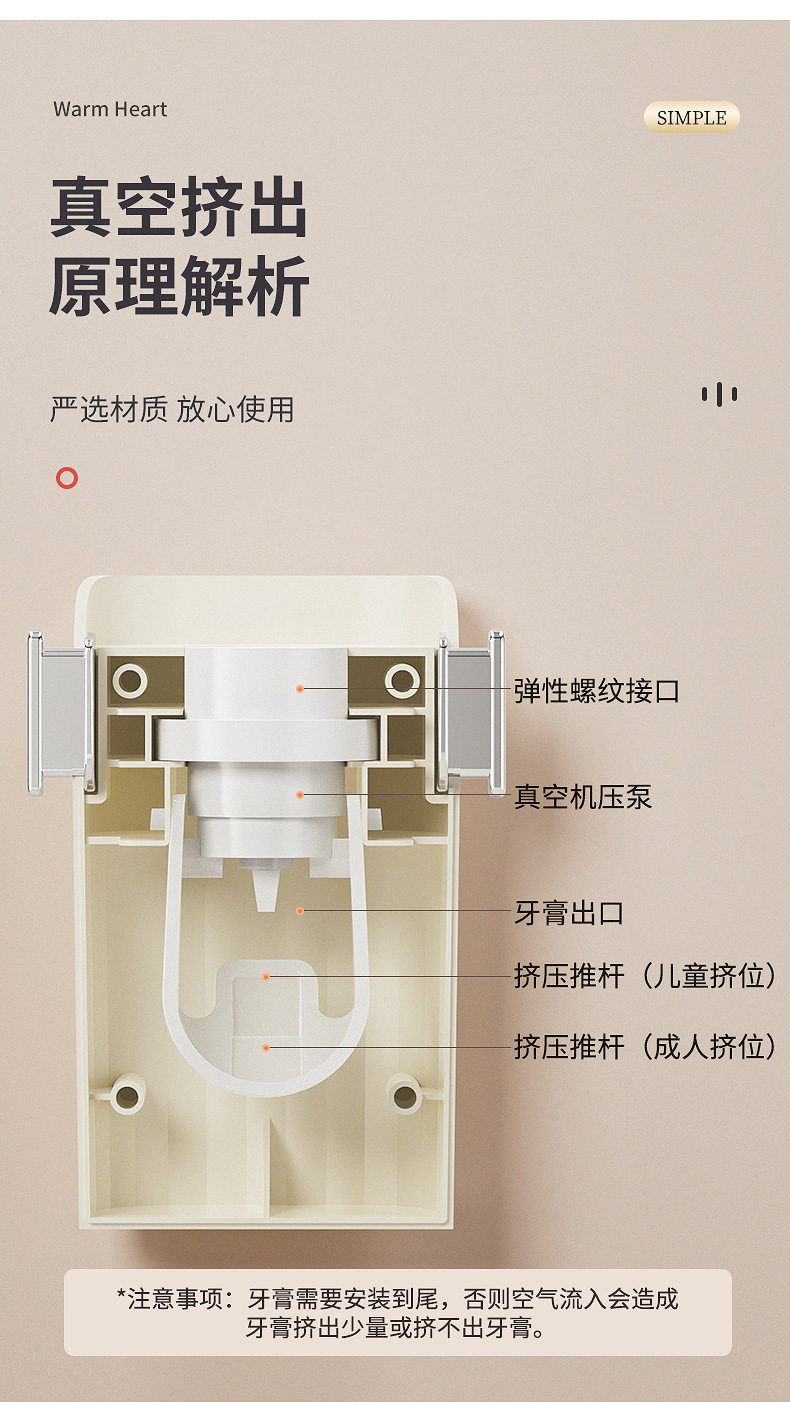 Warm Heart

SIMPLE

真空挤出
原理解析

严选材质 放心使用

弹性螺纹接口

真空机压泵

牙膏出口

挤压推杆（儿童挤位）

挤压推杆（成人挤位）

*注意事项：牙膏需要安装到尾，否则空气流入会造成牙膏挤出少量或挤不出牙膏。