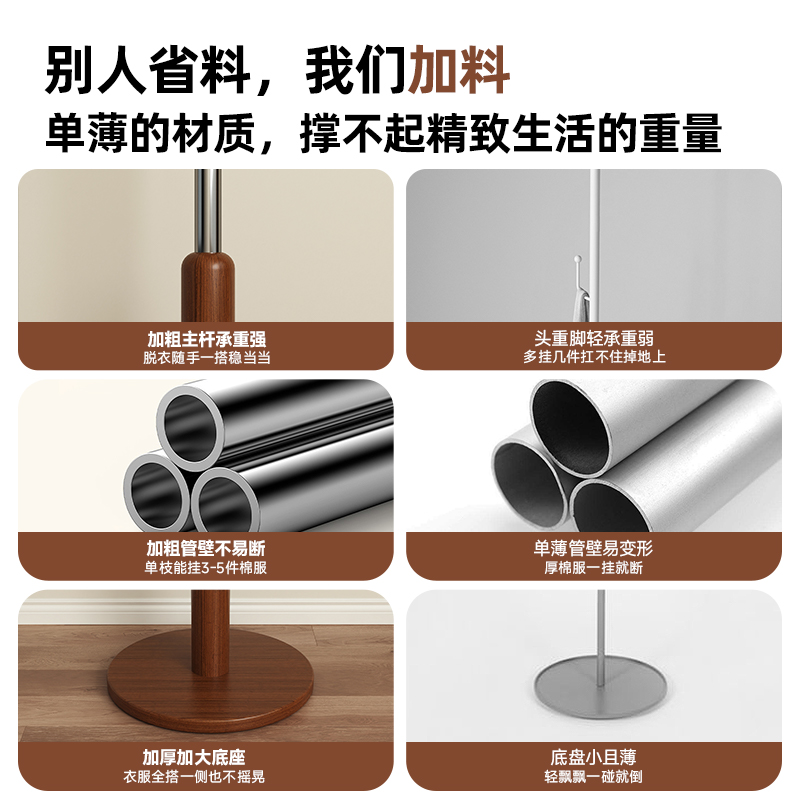 别人省料，我们加料
单薄的材质，撑不起精致生活的重量

加粗主杆承重强
脱衣随手一搭稳当当

头重脚轻承重弱
多挂几件扛不住掉地上

加粗管壁不易断
单枝能挂3-5件棉服

单薄管壁易变形
厚棉服一挂就断

加厚加大底座
衣服全搭一侧也不摇晃

底盘小且薄
轻飘飘一碰就倒