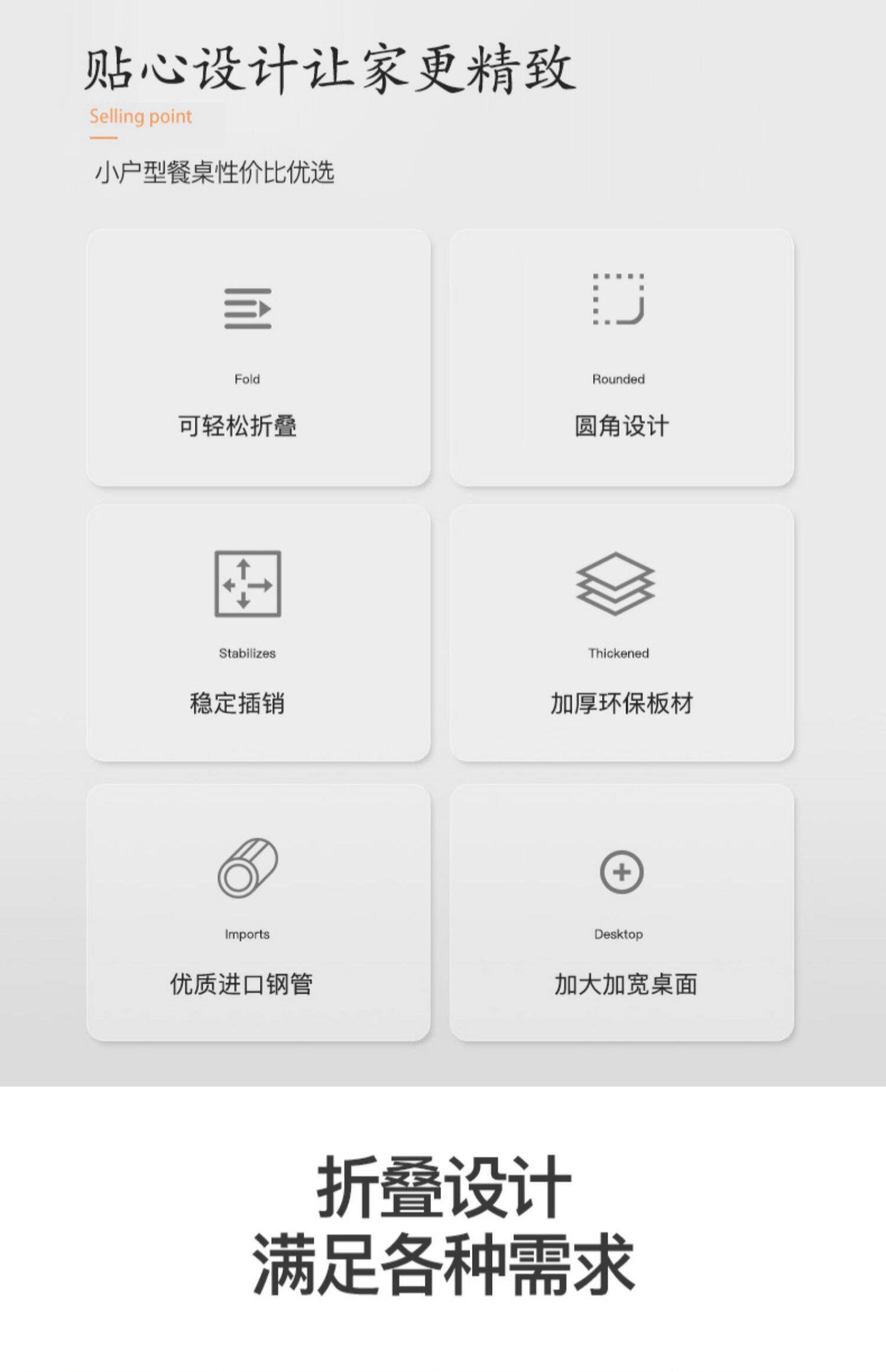 贴心设计让家更精致

Selling point

小户型餐桌性价比优选

Fold

可轻松折叠

Rounded

圆角设计

Stabilizes

稳定插销

Thickened

加厚环保板材

Imports

优质进口钢管

Desktop

加大加宽桌面

折叠设计
满足各种需求