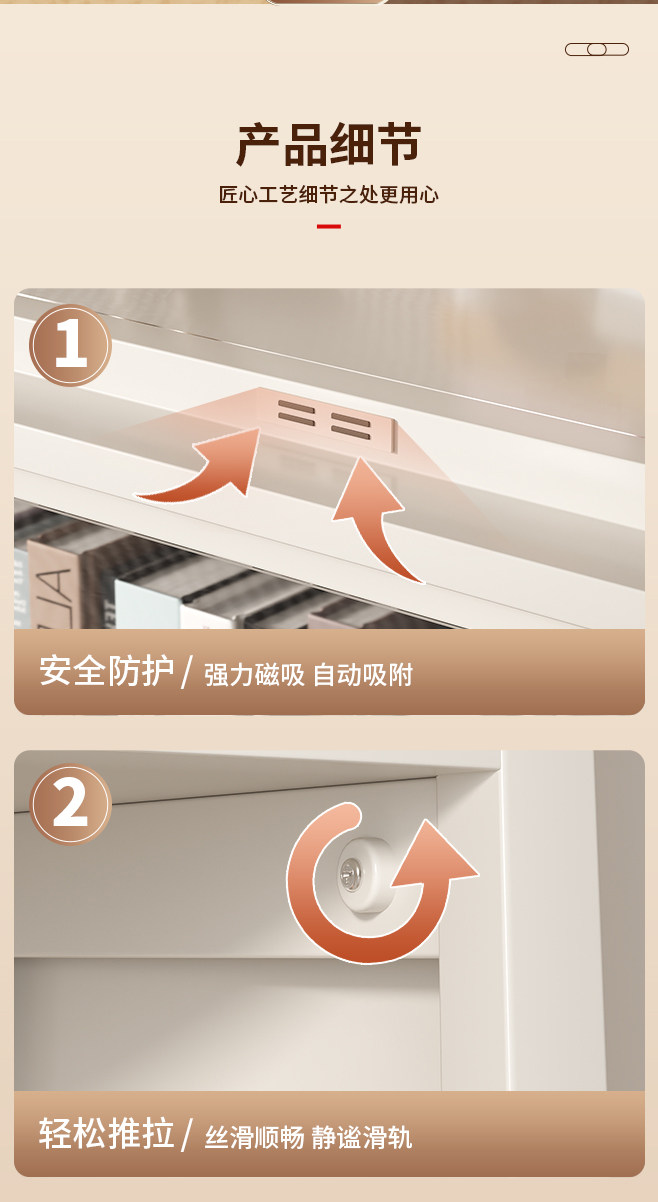 产品细节

匠心工艺细节之处更用心

1

安全防护 / 强力磁吸 自动吸附

2

轻松推拉 / 丝滑顺畅 静谧滑轨