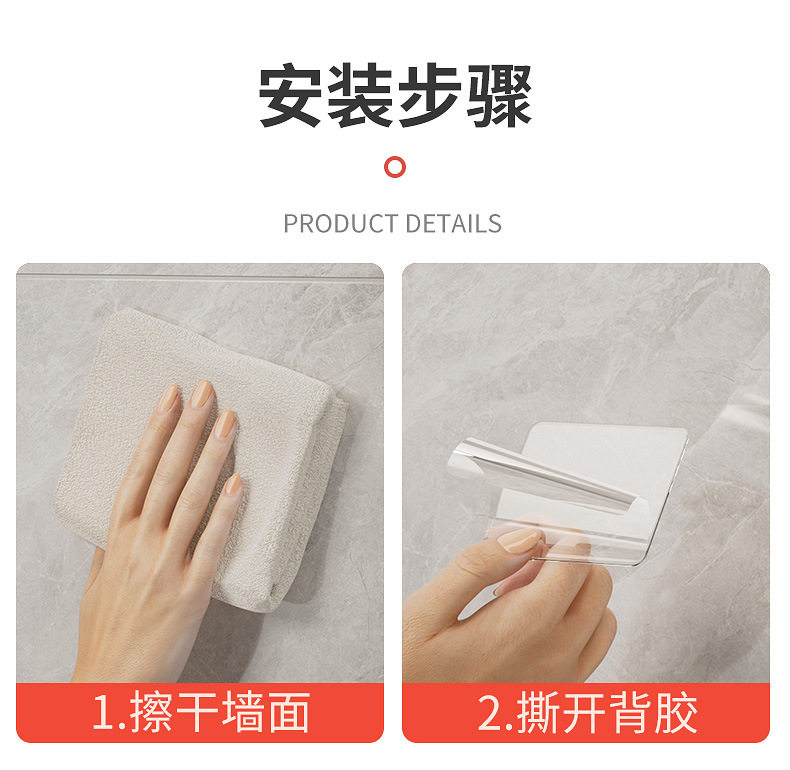 安装步骤

PRODUCT DETAILS

1.擦干墙面

2.撕开背胶