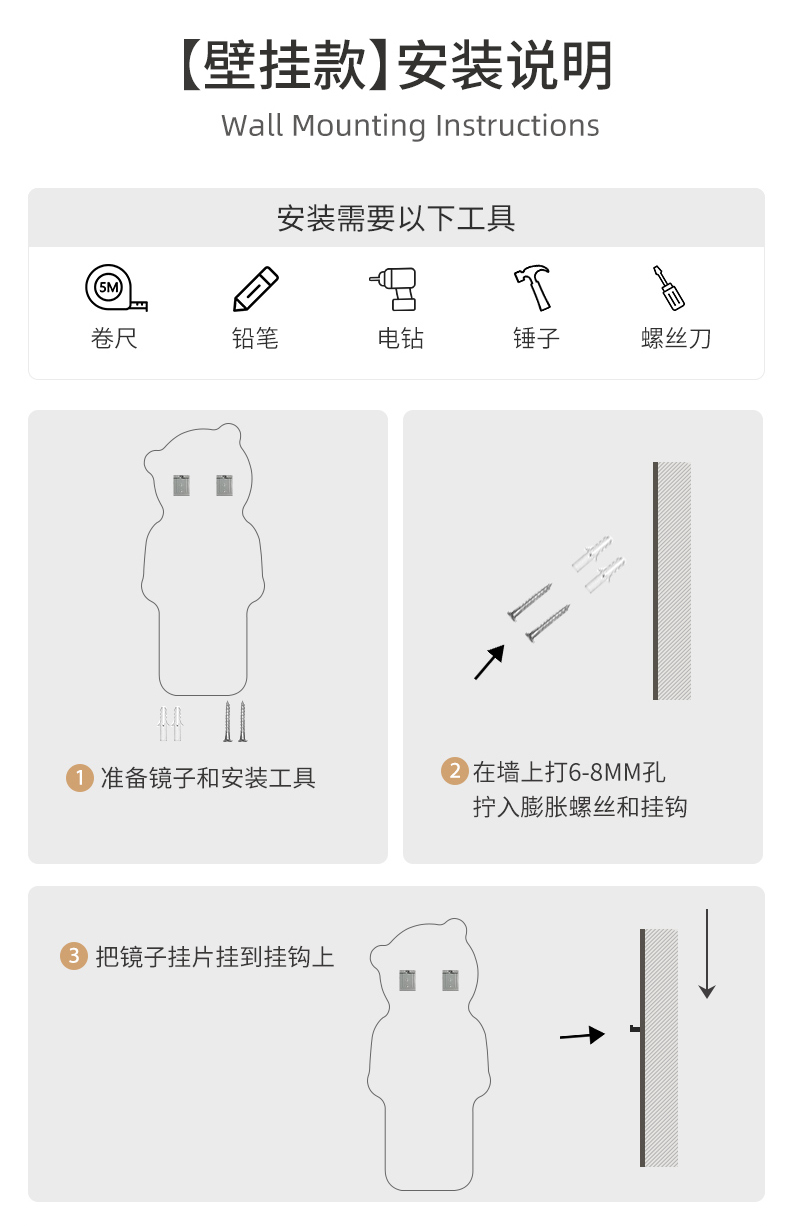 【壁挂款】安装说明
Wall Mounting Instructions

安装需要以下工具

5M
卷尺
铅笔
电钻
锤子
螺丝刀

1 准备镜子和安装工具

2 在墙上打6-8MM孔
拧入膨胀螺丝和挂钩

3 把镜子挂片挂到挂钩上