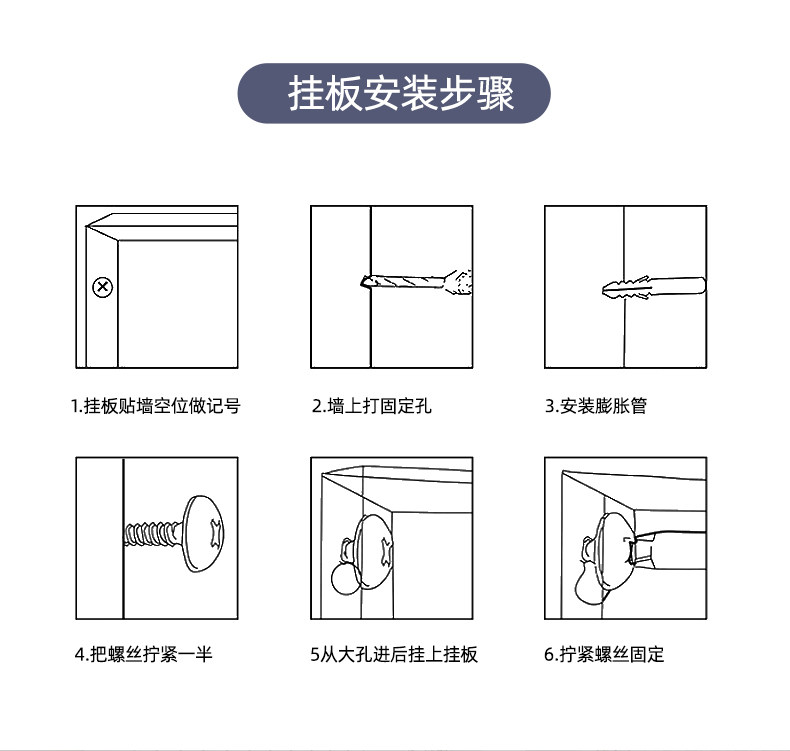 挂板安装步骤

1.挂板贴墙空位做记号

2.墙上打固定孔

3.安装膨胀管

4.把螺丝拧紧一半

5从大孔进后挂上挂板

6.拧紧螺丝固定