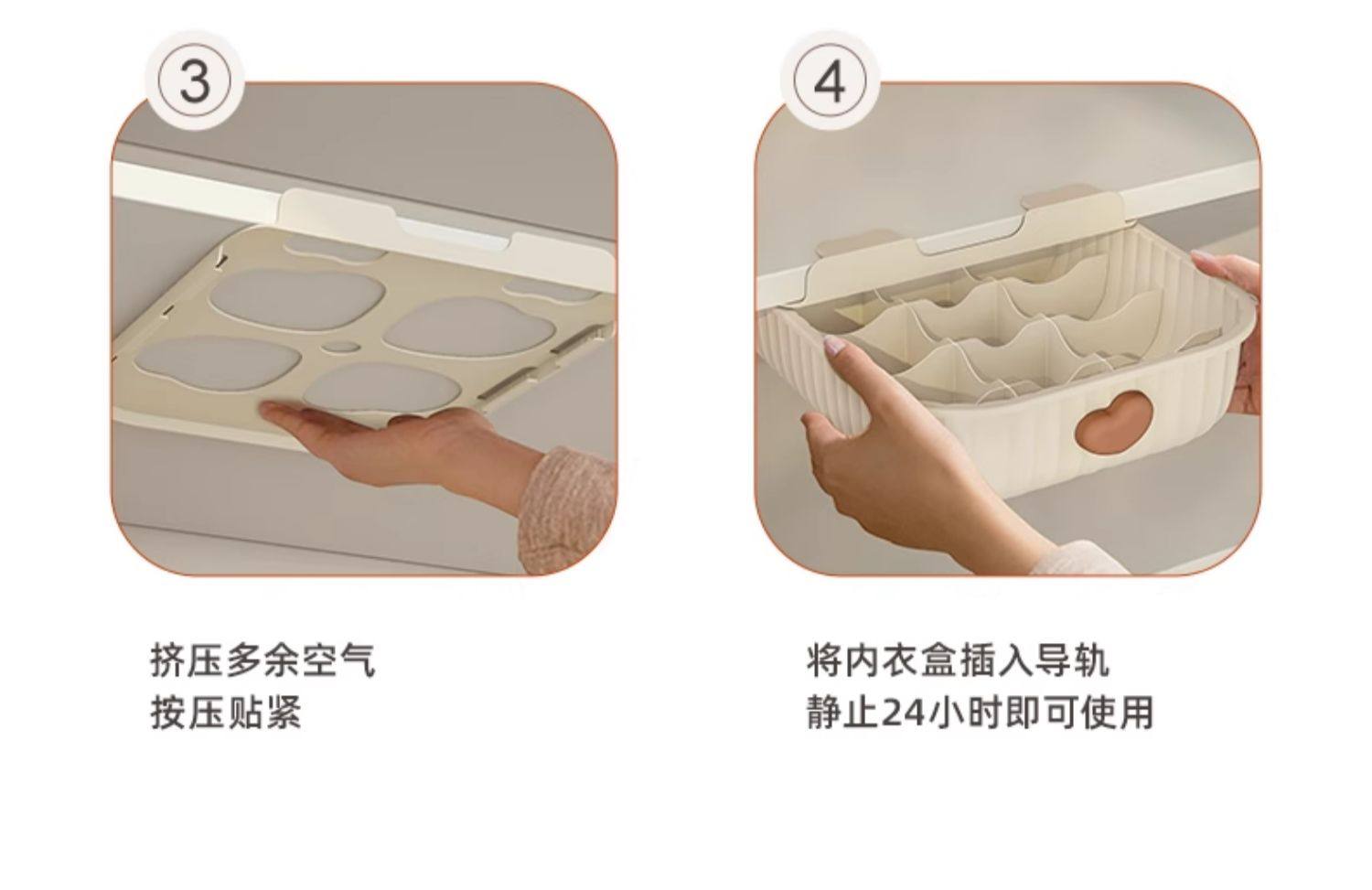 ③

挤压多余空气
按压贴紧

④

将内衣盒插入导轨
静止24小时即可使用