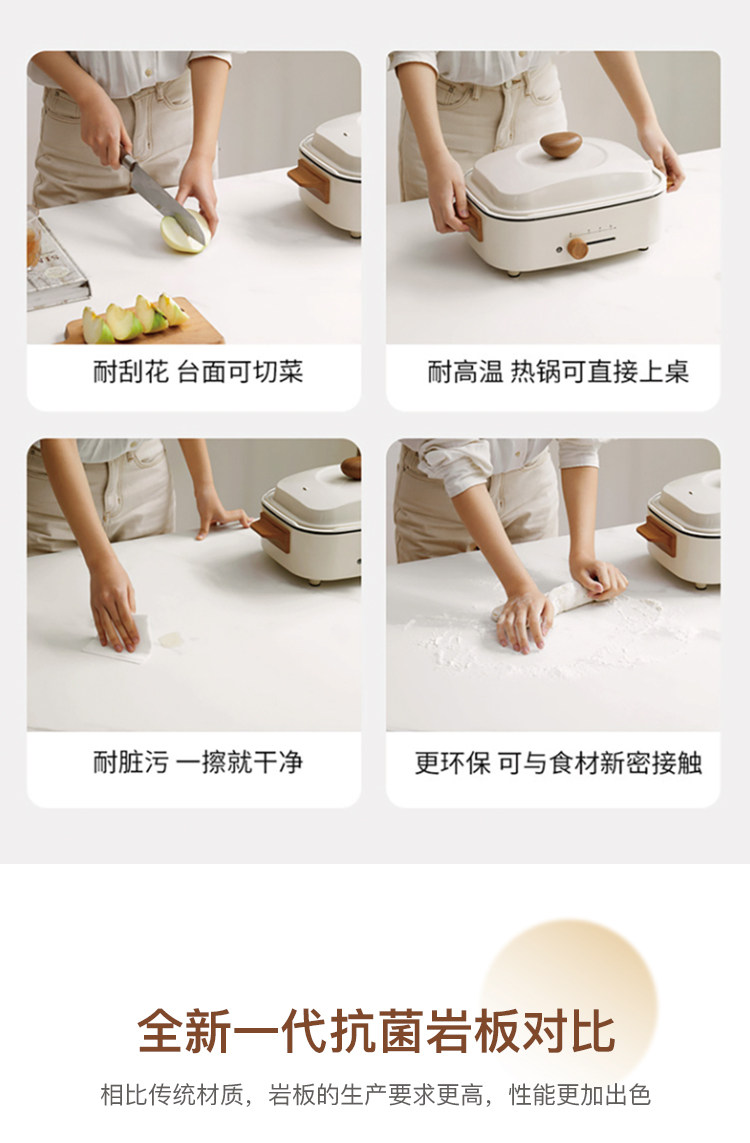 耐刮花 台面可切菜

耐高温 热锅可直接上桌

耐脏污 一擦就干净

更环保 可与食材新密接触

全新一代抗菌岩板对比

相比传统材质，岩板的生产要求更高，性能更加出色