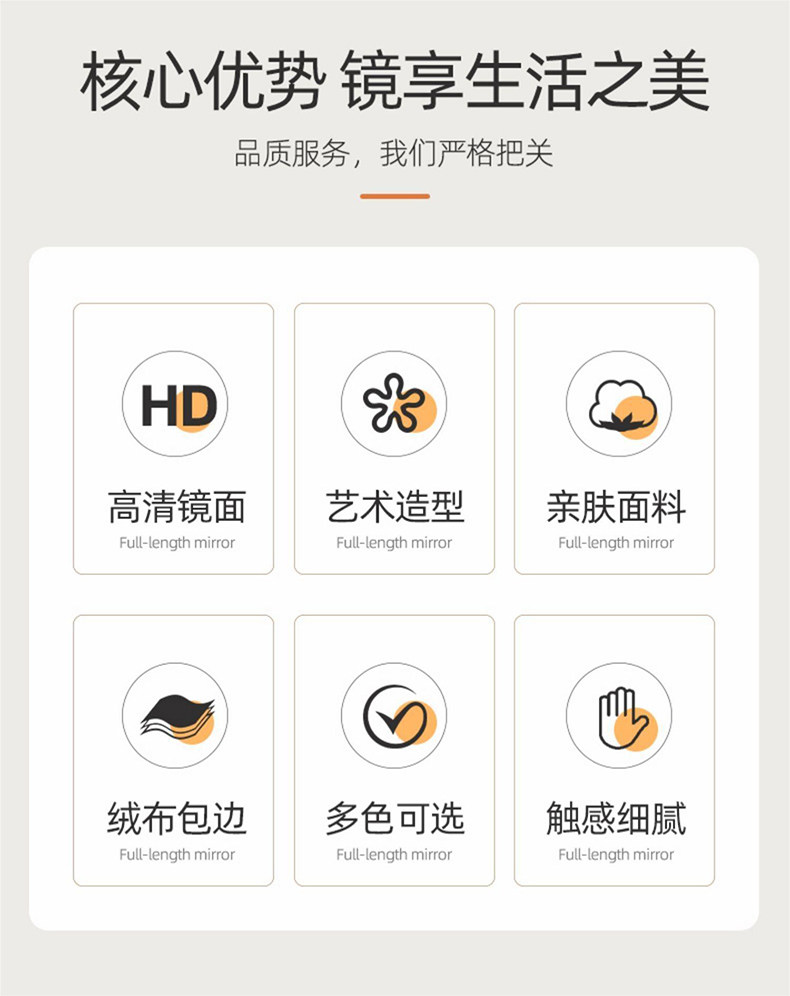 核心优势 镜享生活之美

品质服务，我们严格把关

HD

高清镜面
Full-length mirror

艺术造型
Full-length mirror

亲肤面料
Full-length mirror

绒布包边
Full-length mirror

多色可选
Full-length mirror

触感细腻
Full-length mirror