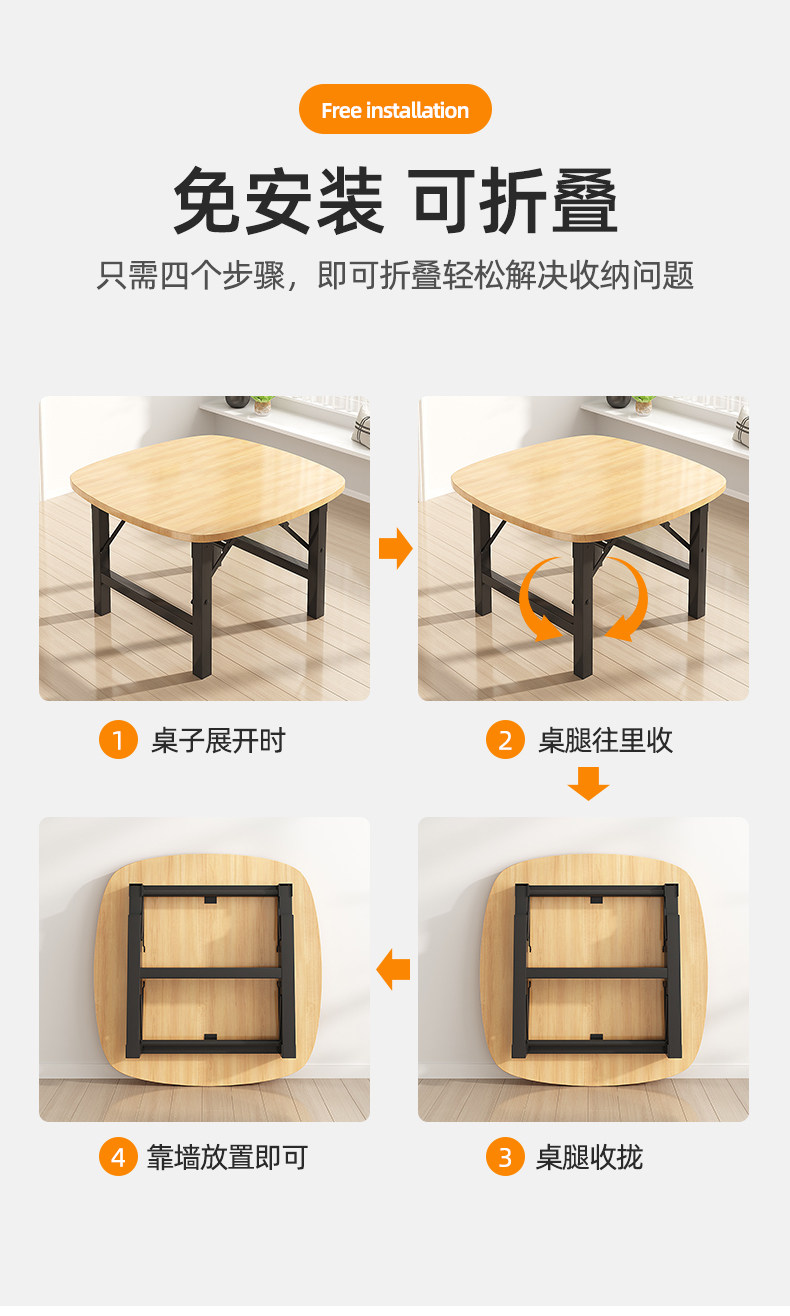 Free installation

免安装 可折叠

只需四个步骤，即可折叠轻松解决收纳问题

1 桌子展开时

2 桌腿往里收

4 靠墙放置即可

3 桌腿收拢