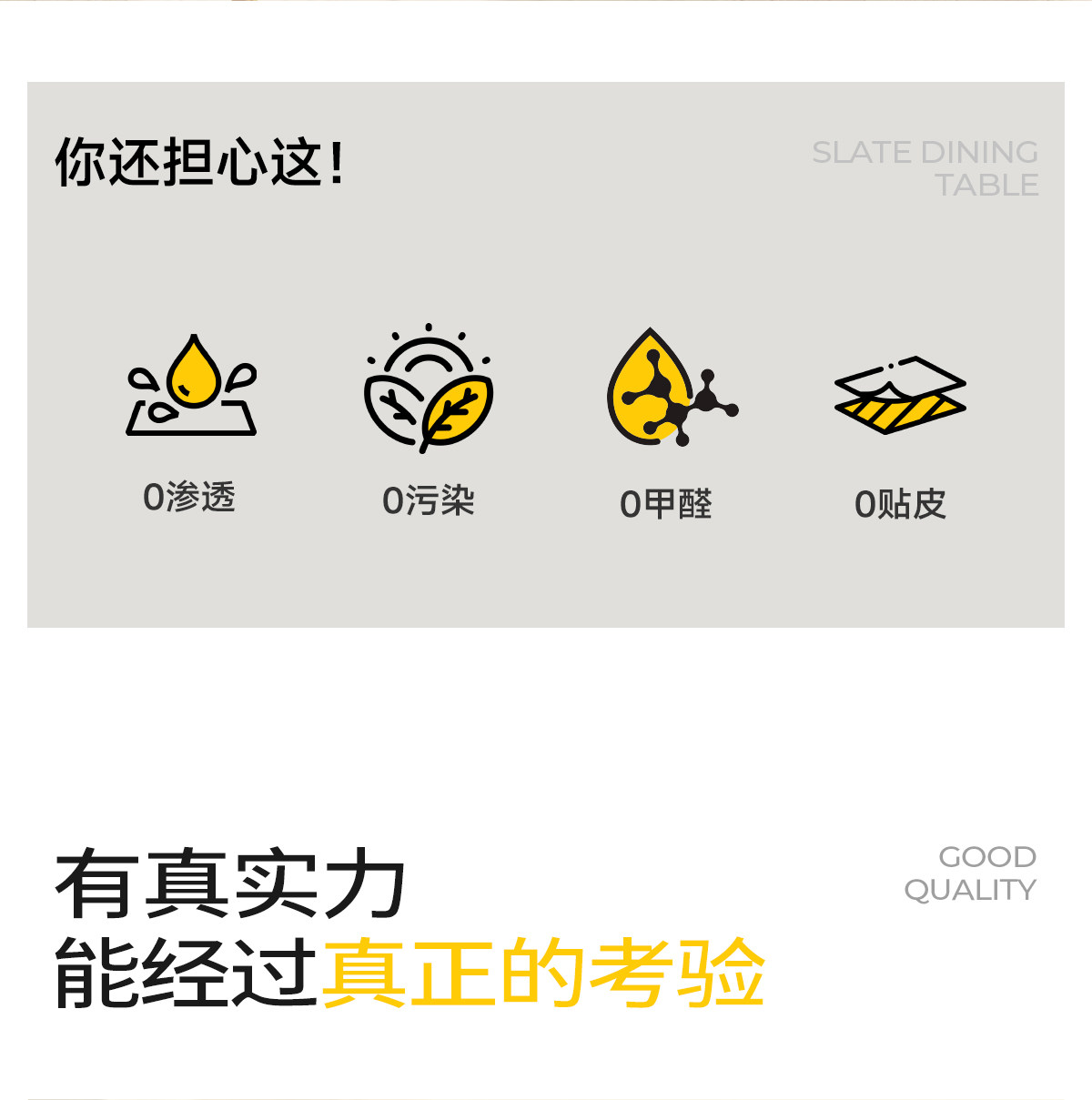 你还担心这!

SLATE DINING
TABLE

0渗透

0污染

0甲醛

0贴皮

有真实力
能经过真正的考验

GOOD
QUALITY