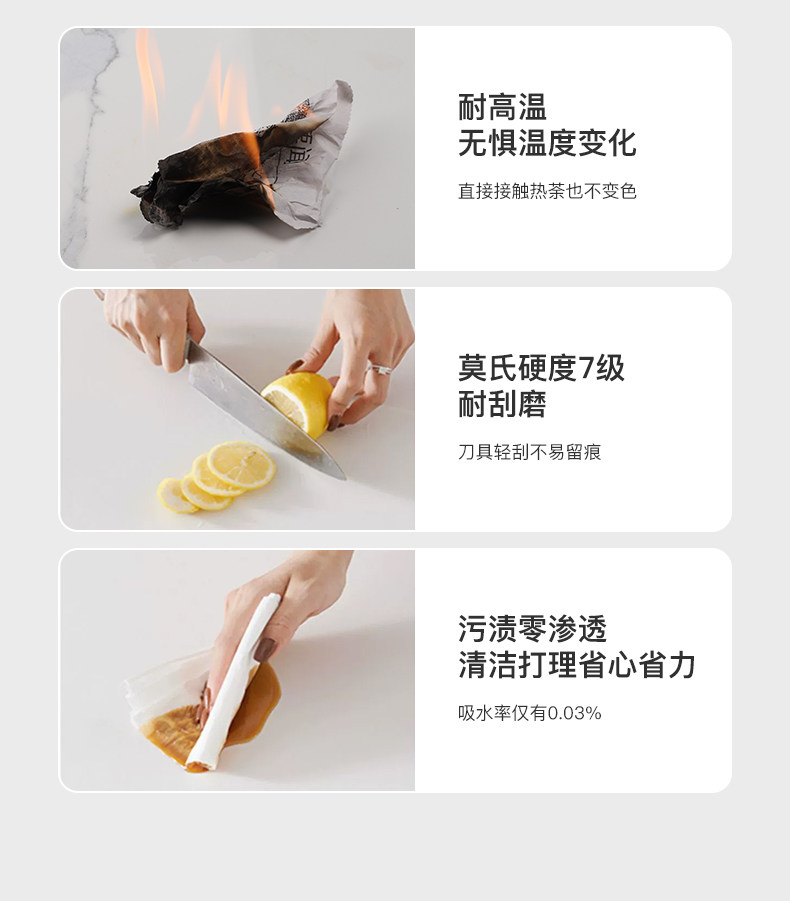 耐高温
无惧温度变化

直接接触热茶也不变色

莫氏硬度7级
耐刮磨

刀具轻刮不易留痕

污渍零渗透
清洁打理省心省力

吸水率仅有0.03%