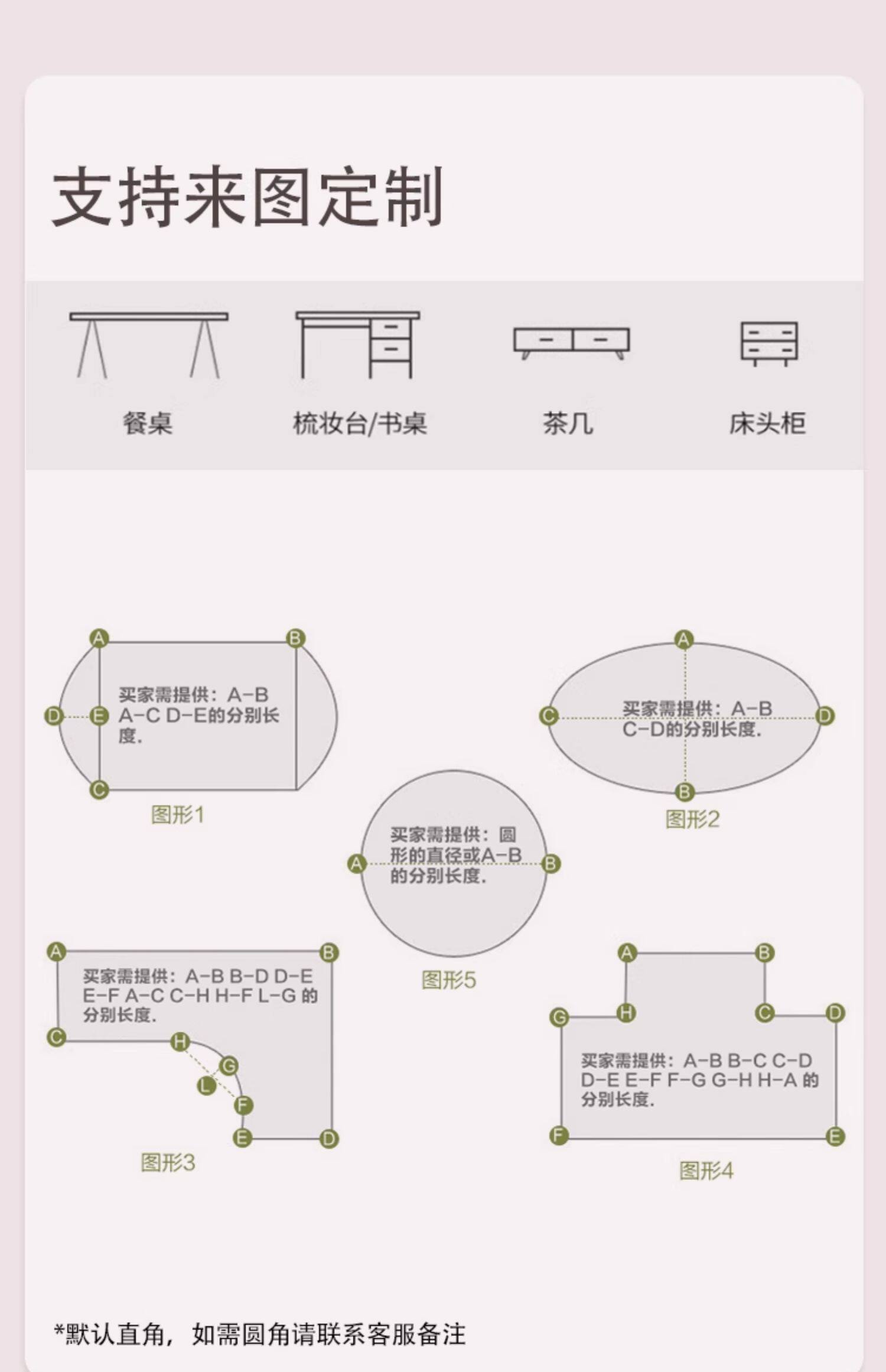 支持来图定制

餐桌　梳妆台/书桌　茶几　床头柜

A B D E C
买家需提供：A-B A-C D-E的分别长度.
图形1

A C D B
买家需提供：A-B C-D的分别长度.
图形2

A B
买家需提供：圆形的直径或A-B的分别长度.
图形5

A B C H G L F E D
买家需提供：A-B B-D D-E E-F A-C C-H H-F L-G 的分别长度.
图形3

A B G H C D F E
买家需提供：A-B B-C C-D D-E E-F F-G G-H H-A 的分别长度.
图形4

*默认直角，如需圆角请联系客服备注