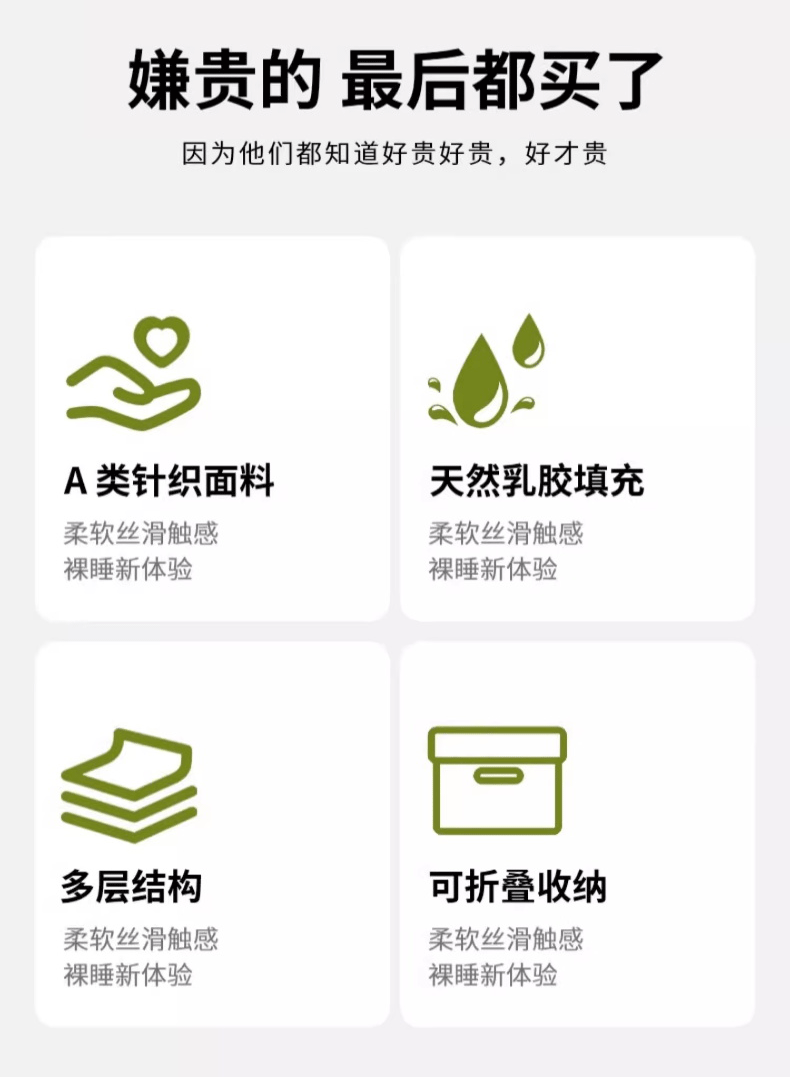 嫌贵的 最后都买了

因为他们都知道好贵好贵，好才贵

A类针织面料

柔软丝滑触感
裸睡新体验

天然乳胶填充

柔软丝滑触感
裸睡新体验

多层结构

柔软丝滑触感
裸睡新体验

可折叠收纳

柔软丝滑触感
裸睡新体验