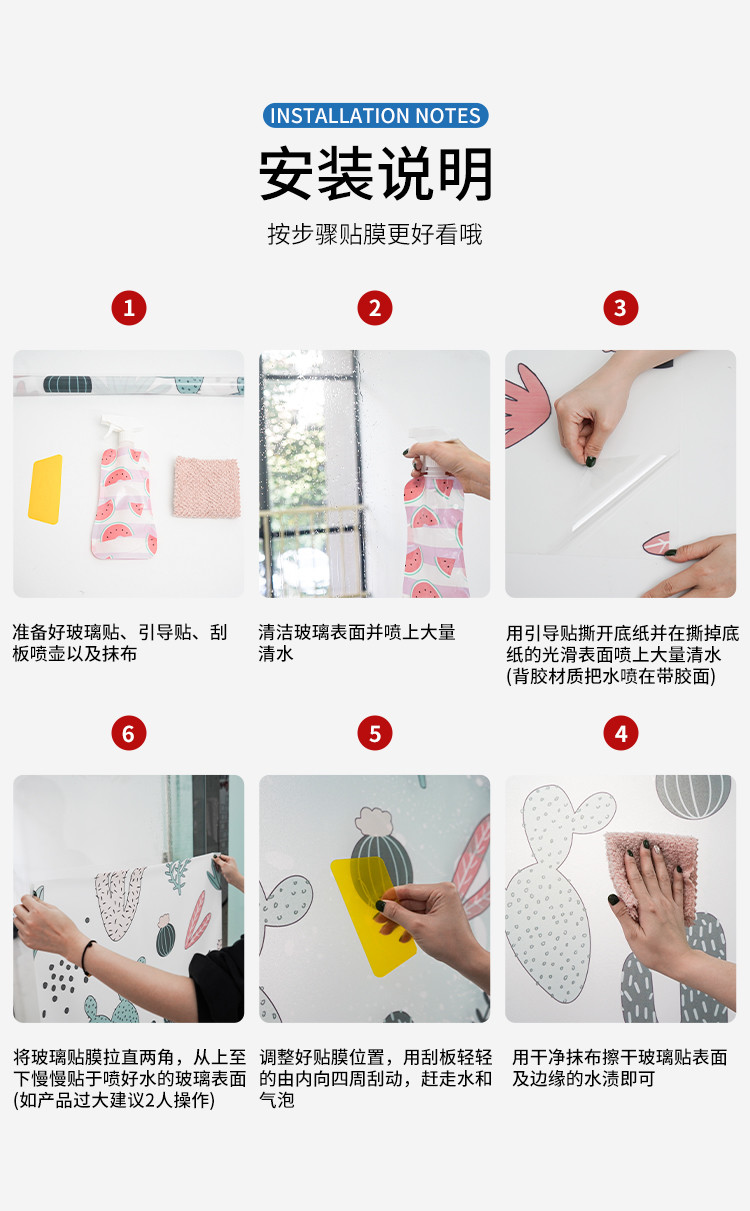 INSTALLATION NOTES

安装说明

按步骤贴膜更好看哦

1

准备好玻璃贴、引导贴、刮板喷壶以及抹布

2

清洁玻璃表面并喷上大量清水

3

用引导贴撕开底纸并在撕掉底纸的光滑表面喷上大量清水(背胶材质把水喷在带胶面)

6

将玻璃贴膜拉直两角，从上至下慢慢贴于喷好水的玻璃表面(如产品过大建议2人操作)

5

调整好贴膜位置，用刮板轻轻的由内向四周刮动，赶走水和气泡

4

用干净抹布擦干玻璃贴表面及边缘的水渍即可