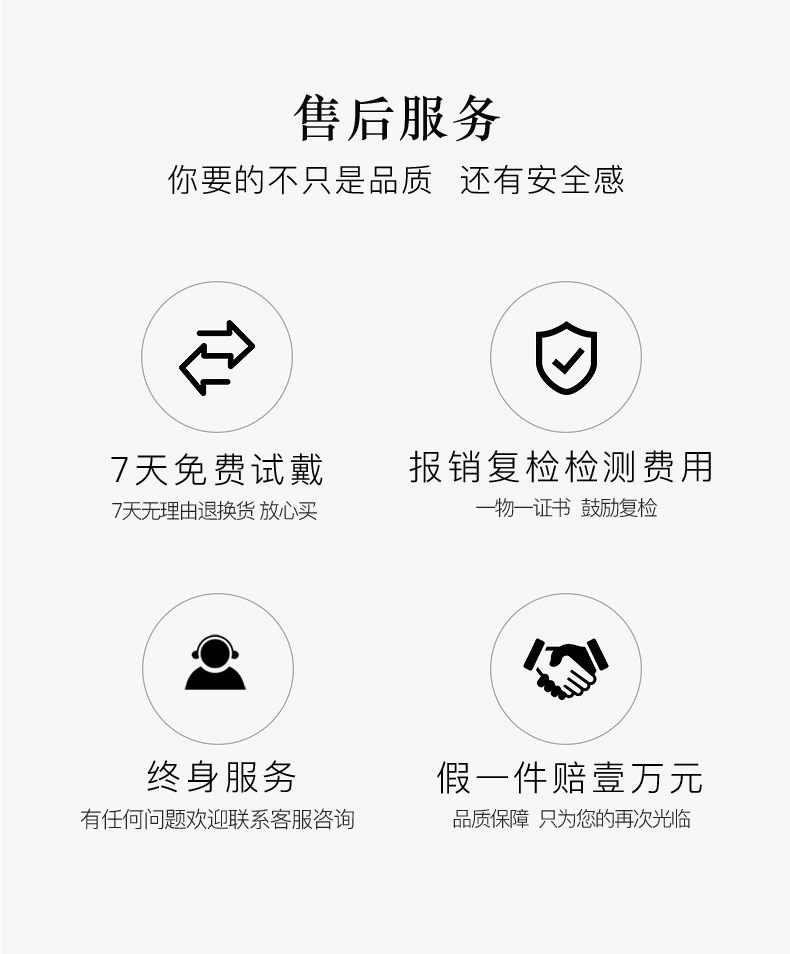 售后服务

你要的不只是品质 还有安全感

7天免费试戴

7天无理由退换货 放心买

报销复检检测费用

一物一证书 鼓励复检

终身服务

有任何问题欢迎联系客服咨询

假一件赔壹万元

品质保障 只为您的再次光临