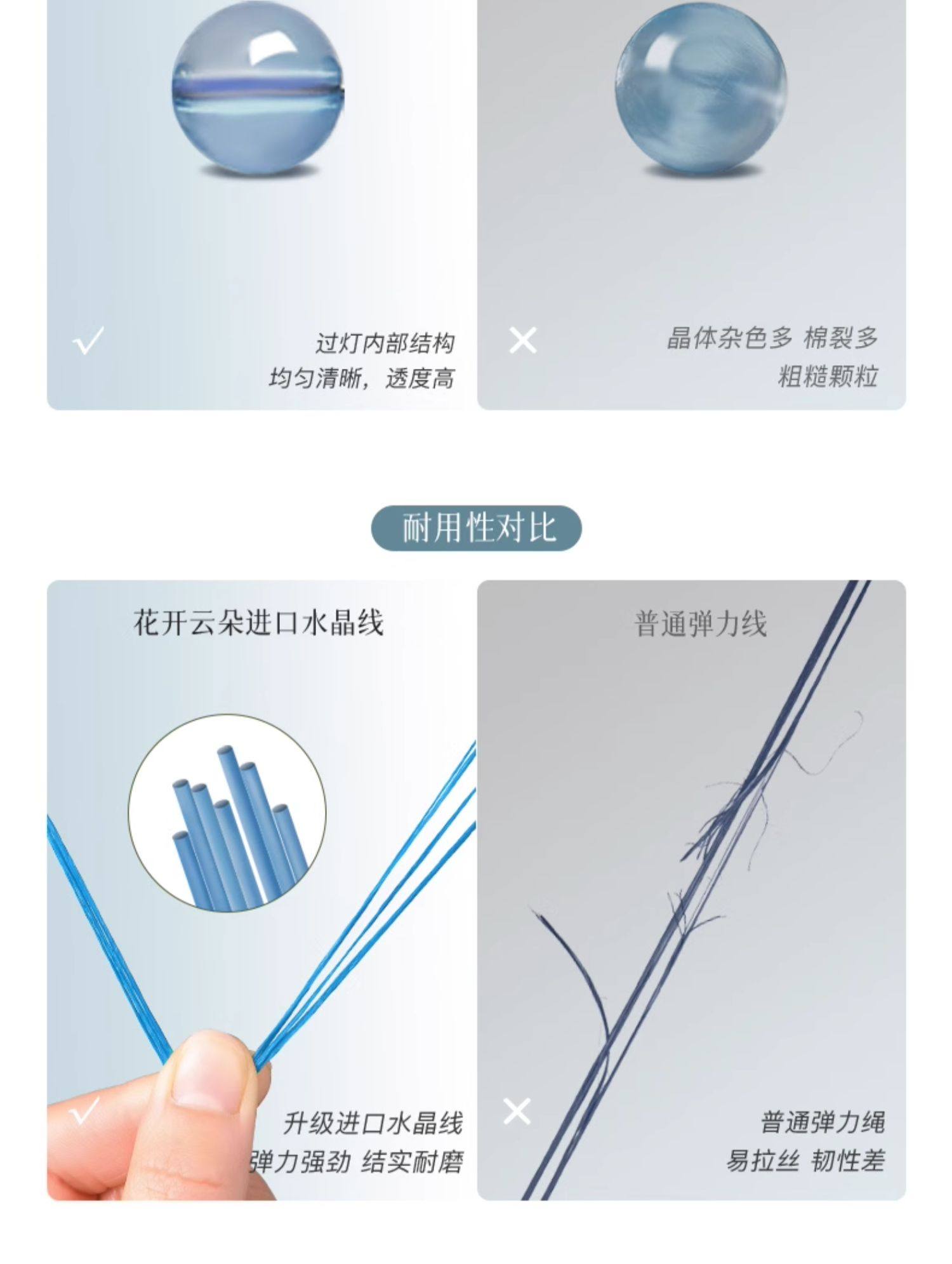 √

过灯内部结构
均匀清晰，透度高

×

晶体杂色多 棉裂多
粗糙颗粒

耐用性对比

花开云朵进口水晶线

√

升级进口水晶线
弹力强劲 结实耐磨

普通弹力线

×

普通弹力绳
易拉丝 韧性差