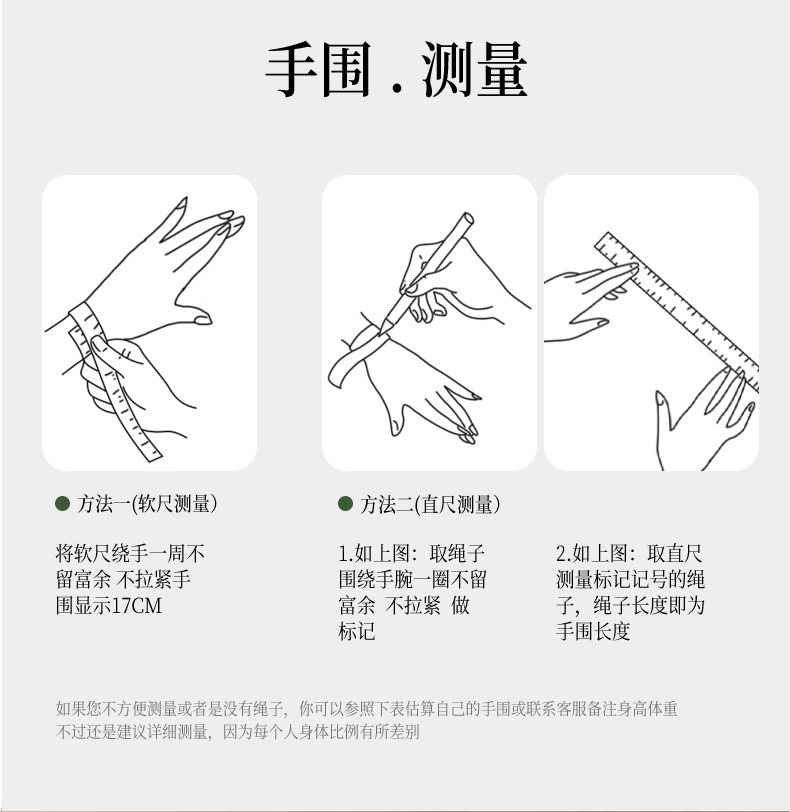 手围 . 测量

● 方法一(软尺测量)

将软尺绕手一周不留富余 不拉紧手围显示17CM

● 方法二(直尺测量)

1.如上图：取绳子围绕手腕一圈不留富余 不拉紧 做标记

2.如上图：取直尺测量标记记号的绳子，绳子长度即为手围长度

如果您不方便测量或者是没有绳子，你可以参照下表估算自己的手围或联系客服备注身高体重
不过还是建议详细测量，因为每个人身体比例有所差别