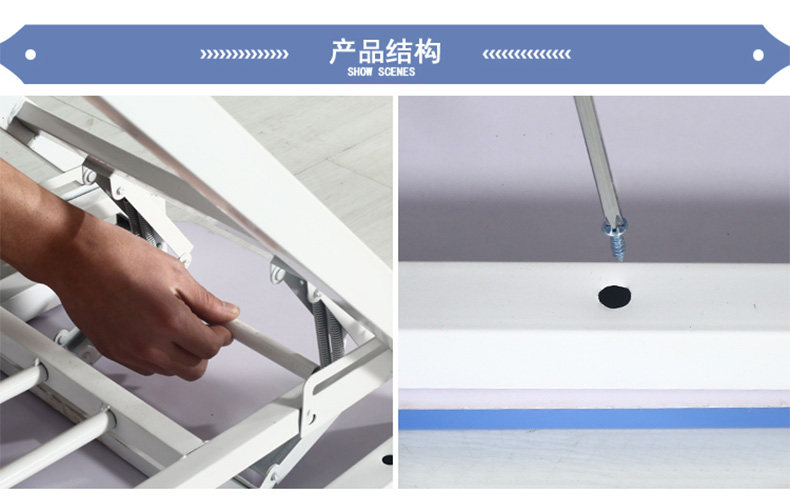 产品结构
SHOW SCENES