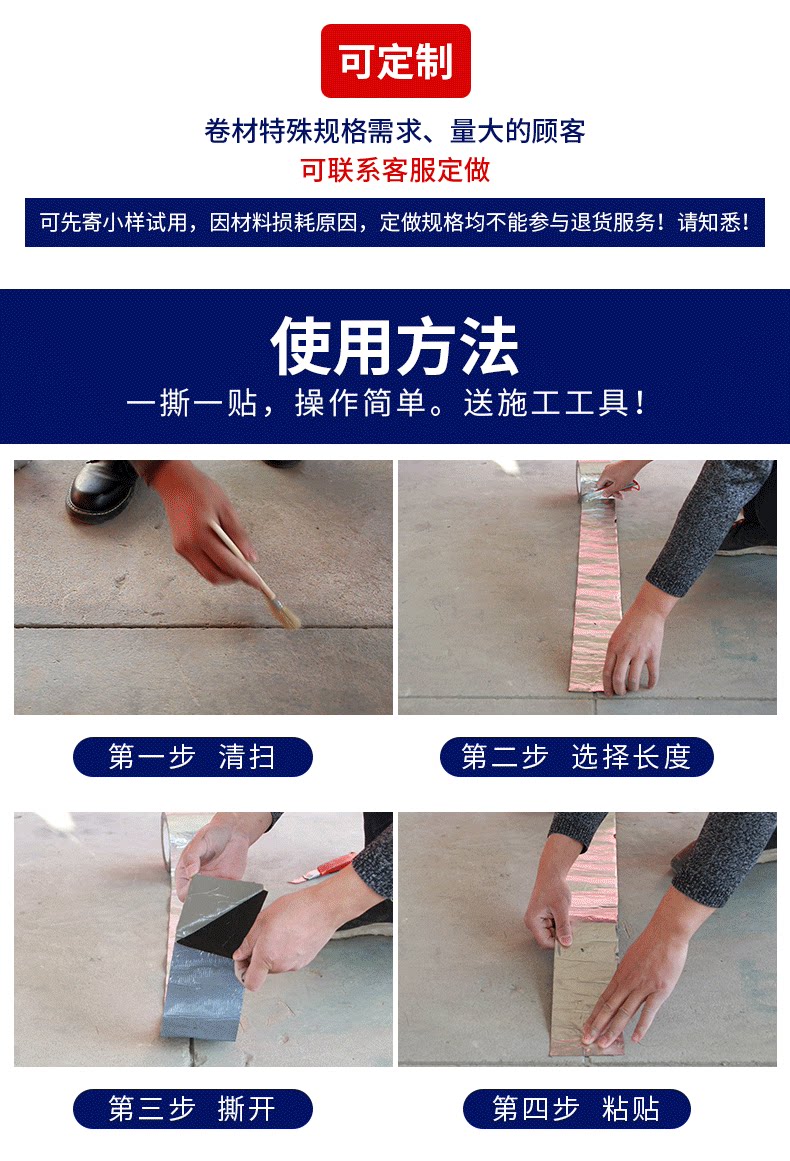 可定制

卷材特殊规格需求、量大的顾客
可联系客服定做

可先寄小样试用，因材料损耗原因，定做规格均不能参与退货服务！请知悉！

使用方法
一撕一贴，操作简单。送施工工具！

第一步 清扫

第二步 选择长度

第三步 撕开

第四步 粘贴