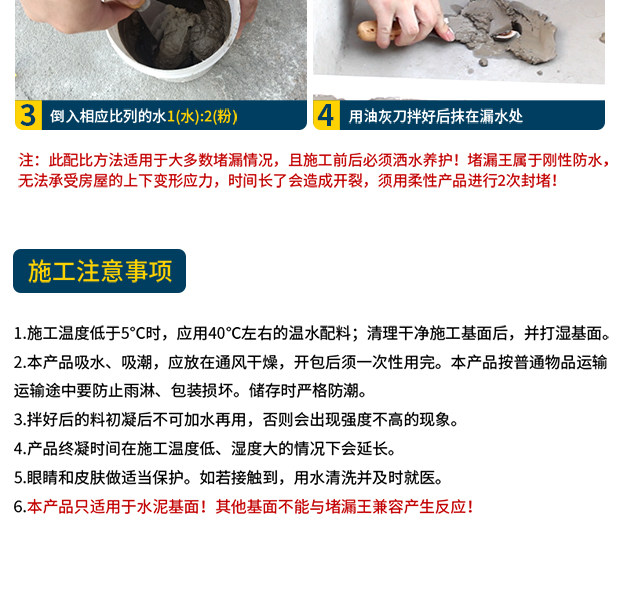 3 倒入相应比列的水1(水):2(粉)

4 用油灰刀拌好后抹在漏水处

注：此配比方法适用于大多数堵漏情况，且施工前后必须洒水养护！堵漏王属于刚性防水，无法承受房屋的上下变形应力，时间长了会造成开裂，须用柔性产品进行2次封堵！

施工注意事项

1.施工温度低于5°C时，应用40°C左右的温水配料；清理干净施工基面后，并打湿基面。

2.本产品吸水、吸潮，应放在通风干燥，开包后须一次性用完。本产品按普通物品运输运输途中要防止雨淋、包装损坏。储存时严格防潮。

3.拌好后的料初凝后不可加水再用，否则会出现强度不高的现象。

4.产品终凝时间在施工温度低、湿度大的情况下会延长。

5.眼睛和皮肤做适当保护。如若接触到，用水清洗并及时就医。

6.本产品只适用于水泥基面！其他基面不能与堵漏王兼容产生反应！