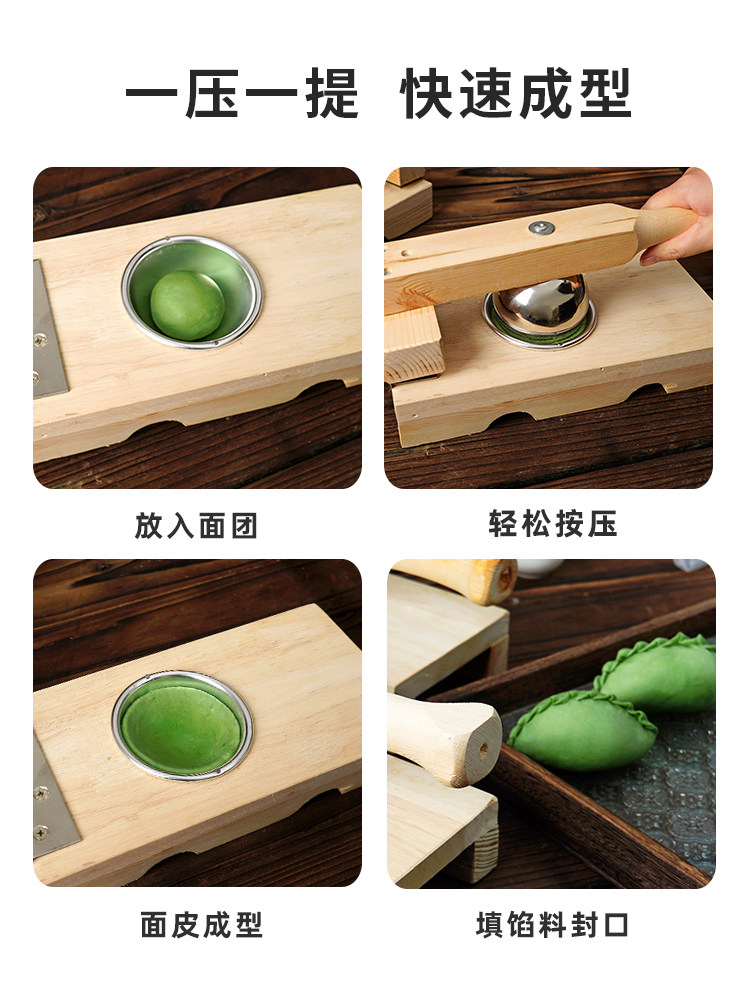 一压一提 快速成型

放入面团

轻松按压

面皮成型

填馅料封口