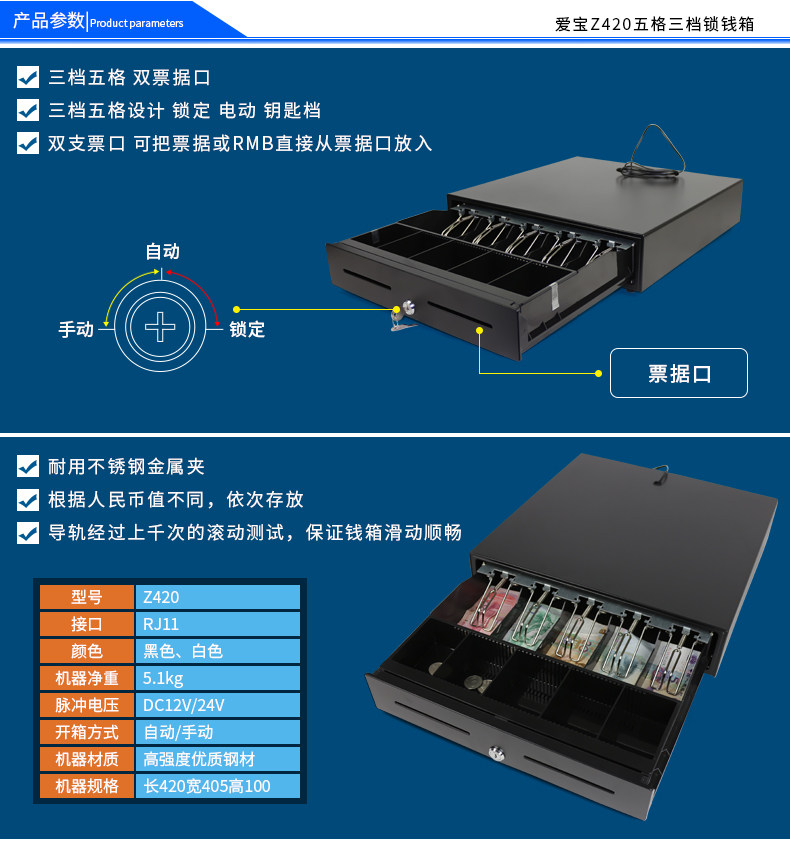 产品参数 Product parameters

爱宝Z420五格三档锁钱箱

三档五格 双票据口

三档五格设计 锁定 电动 钥匙档

双支票口 可把票据或RMB直接从票据口放入

自动

手动

锁定

票据口

耐用不锈钢金属夹

根据人民币值不同，依次存放

导轨经过上千次的滚动测试，保证钱箱滑动顺畅

| 型号 | Z420 |
|---|---|
| 接口 | RJ11 |
| 颜色 | 黑色、白色 |
| 机器净重 | 5.1kg |
| 脉冲电压 | DC12V/24V |
| 开箱方式 | 自动/手动 |
| 机器材质 | 高强度优质钢材 |
| 机器规格 | 长420宽405高100 |