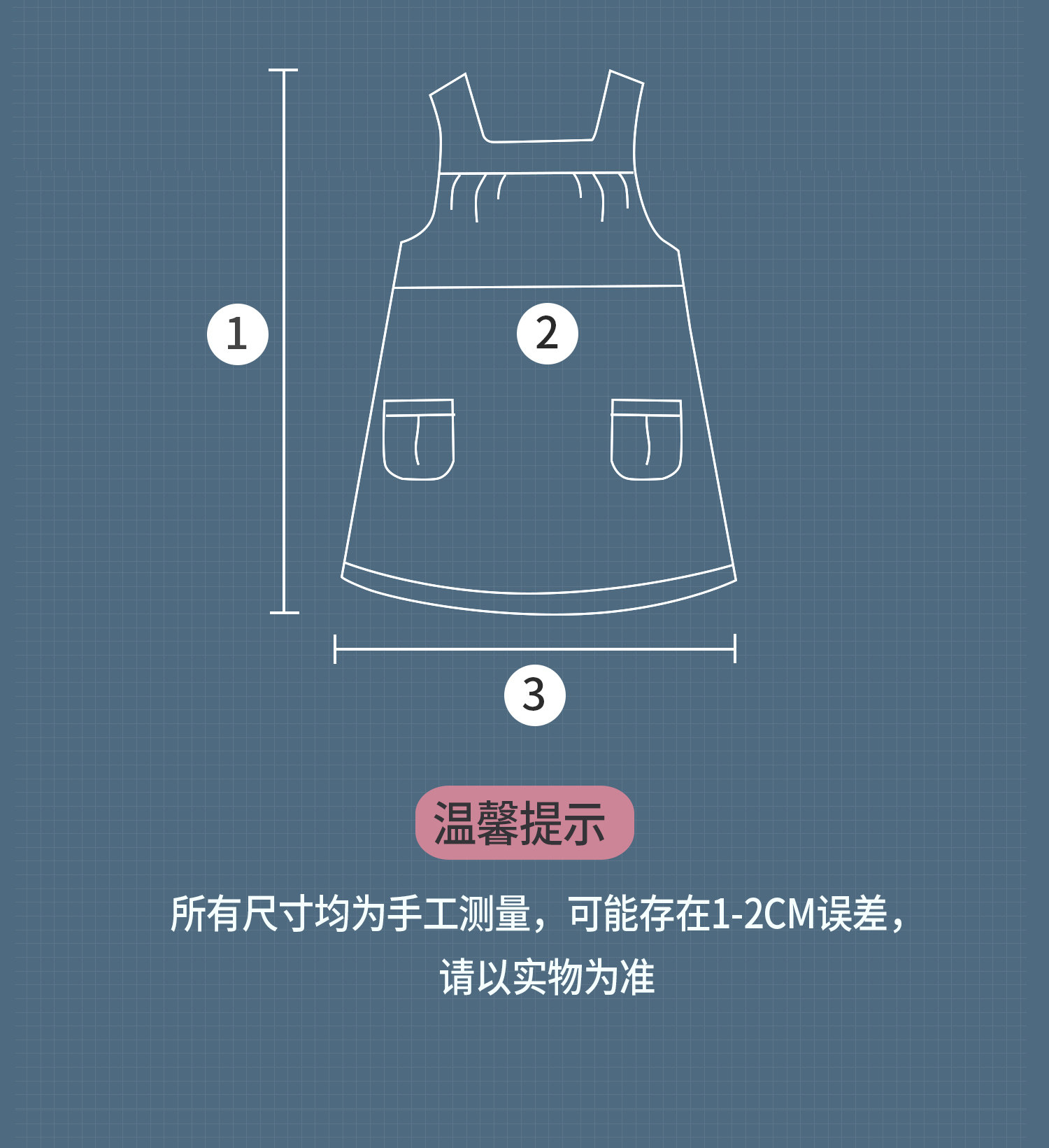 1

2

3

温馨提示

所有尺寸均为手工测量，可能存在1-2CM误差，请以实物为准