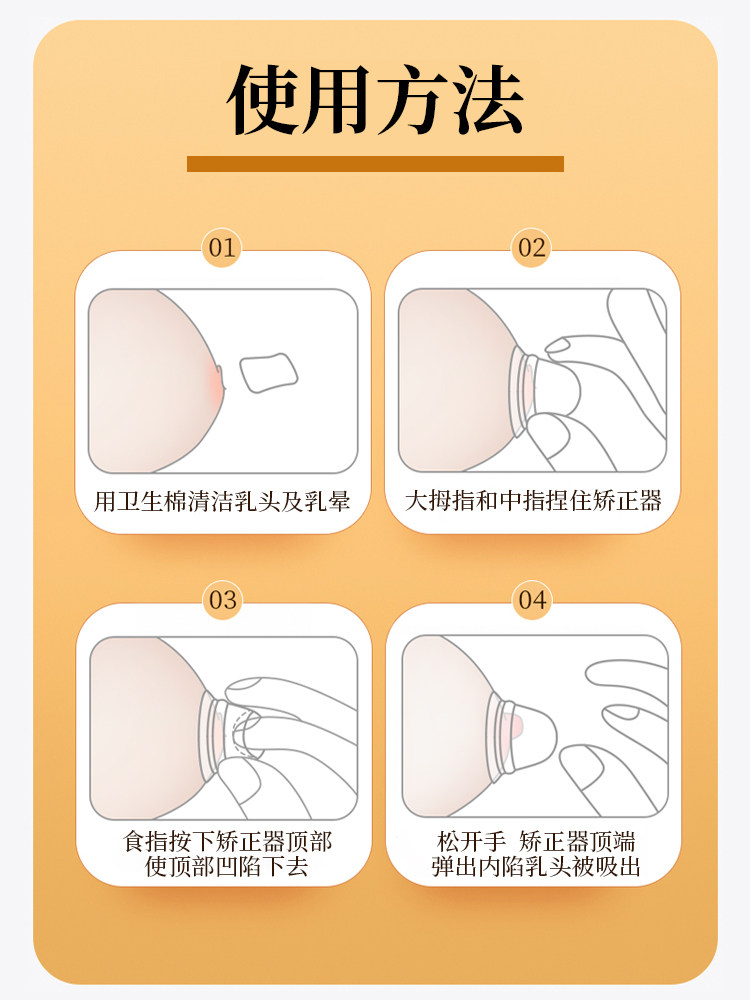 使用方法

01
用卫生棉清洁乳头及乳晕

02
大拇指和中指捏住矫正器

03
食指按下矫正器顶部
使顶部凹陷下去

04
松开手 矫正器顶端
弹出内陷乳头被吸出