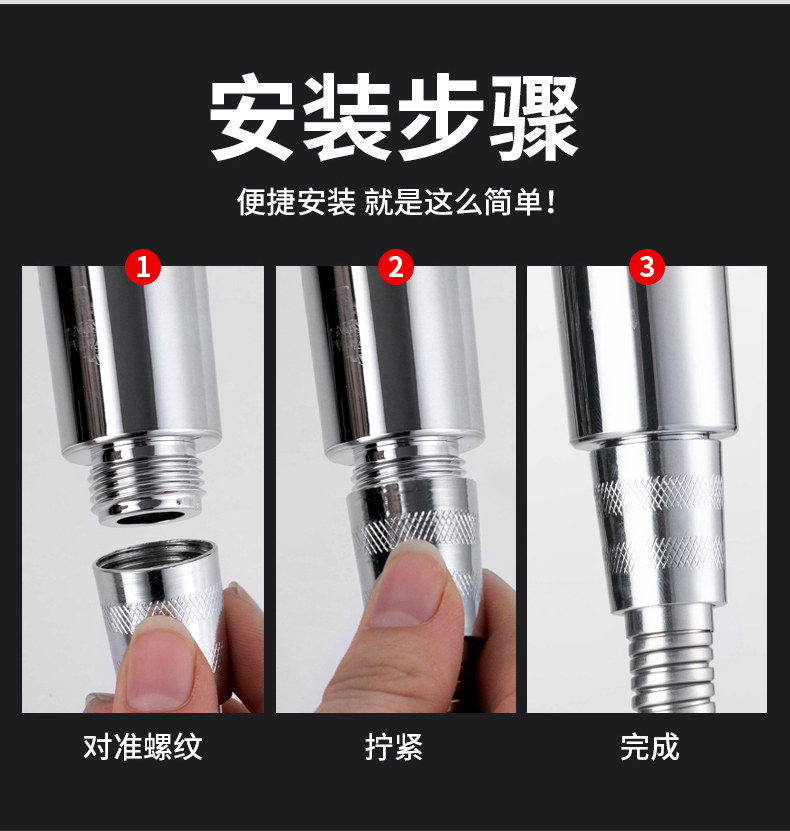 安装步骤

便捷安装 就是这么简单！

1

2

3

对准螺纹

拧紧

完成