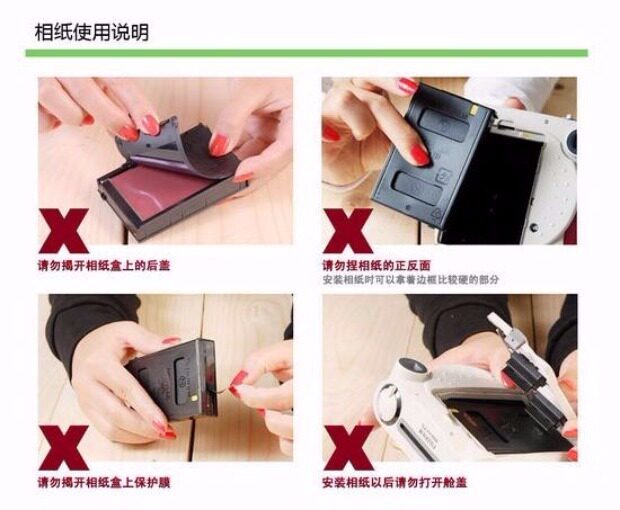 相纸使用说明

X
请勿揭开相纸盒上的后盖

X
请勿捏相纸的正反面
安装相纸时可以拿着边框比较硬的部分

X
请勿揭开相纸盒上保护膜

X
安装相纸以后请勿打开舱盖