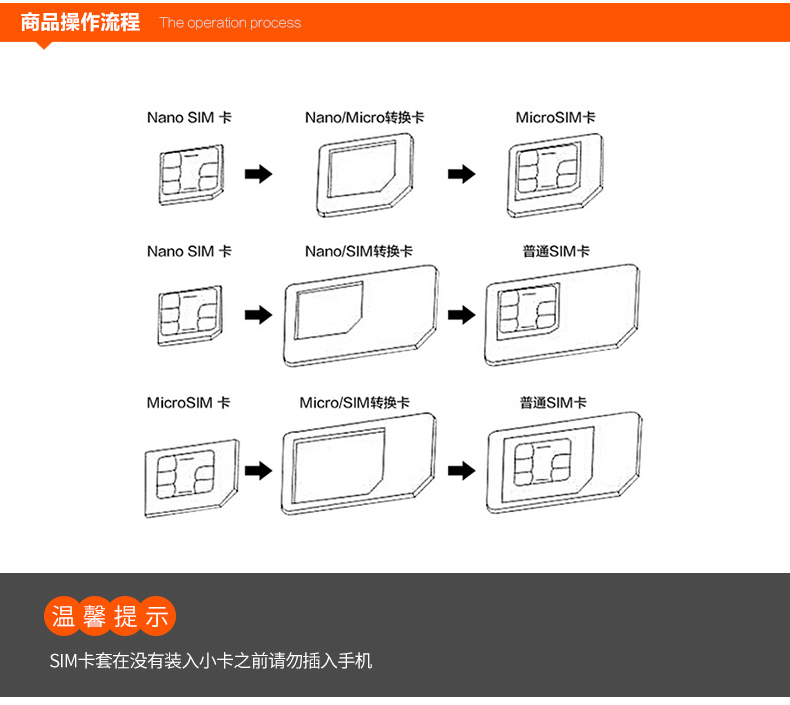 商品操作流程 The operation process

Nano SIM 卡
Nano/Micro转换卡
MicroSIM卡

Nano SIM 卡
Nano/SIM转换卡
普通SIM卡

MicroSIM 卡
Micro/SIM转换卡
普通SIM卡

温馨提示

SIM卡套在没有装入小卡之前请勿插入手机