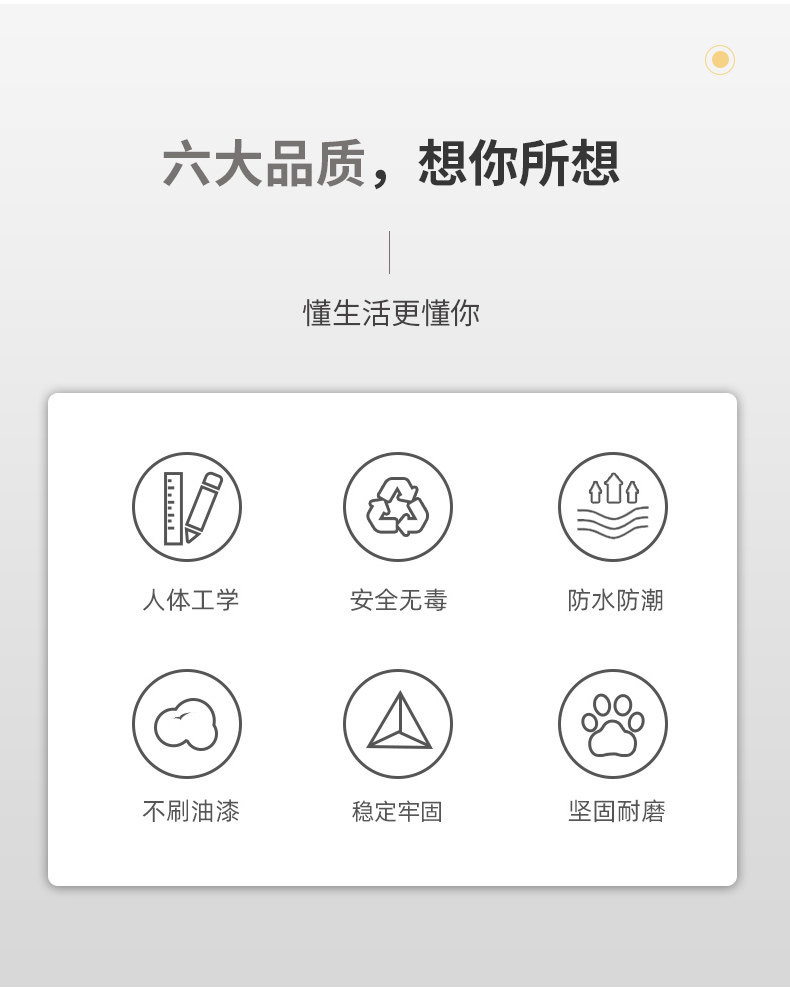 六大品质，想你所想

懂生活更懂你

人体工学

安全无毒

防水防潮

不刷油漆

稳定牢固

坚固耐磨