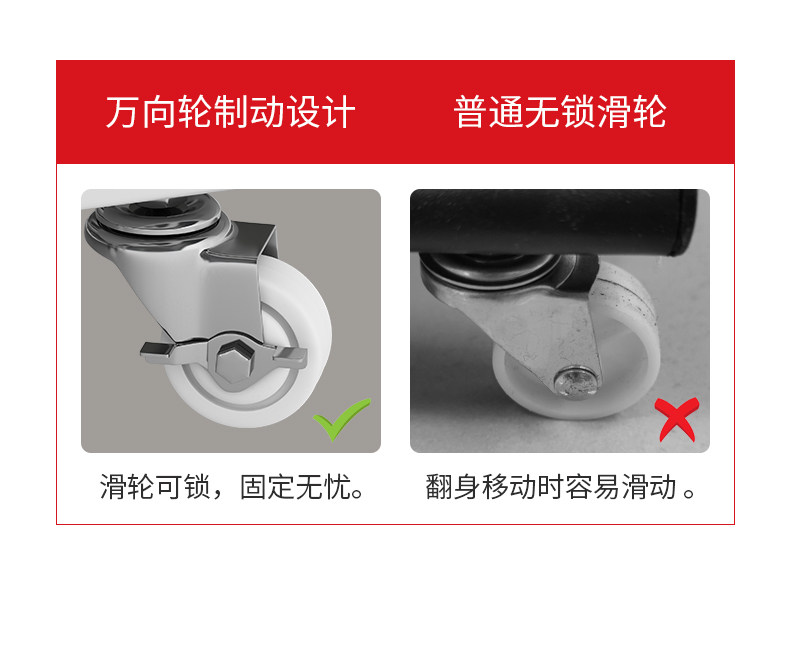 万向轮制动设计

滑轮可锁，固定无忧。

普通无锁滑轮

翻身移动时容易滑动 。