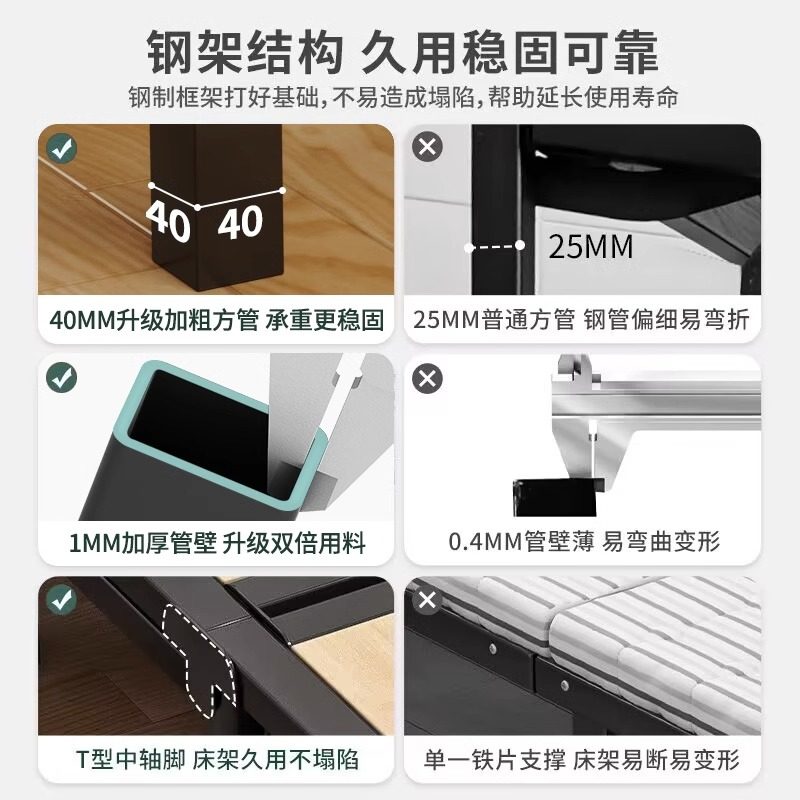 钢架结构 久用稳固可靠

钢制框架打好基础，不易造成塌陷，帮助延长使用寿命

40 40

40MM升级加粗方管 承重更稳固

25MM

25MM普通方管 钢管偏细易弯折

1MM加厚管壁 升级双倍用料

0.4MM管壁薄 易弯曲变形

T型中轴脚 床架久用不塌陷

单一铁片支撑 床架易断易变形