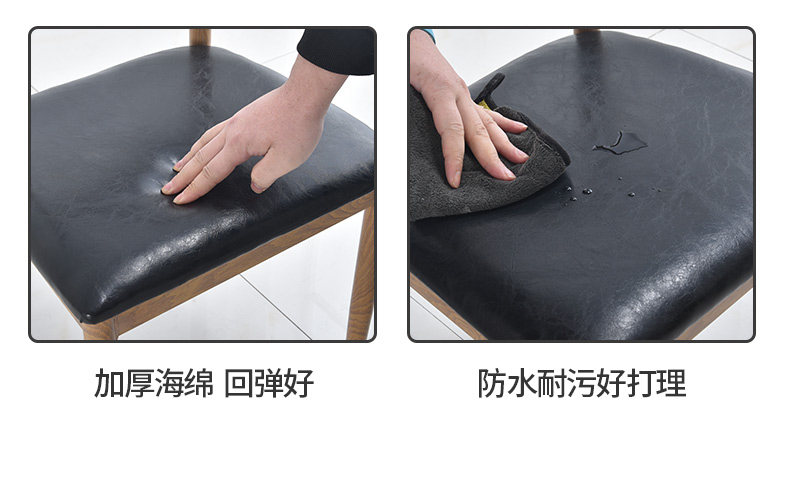 加厚海绵 回弹好

防水耐污好打理