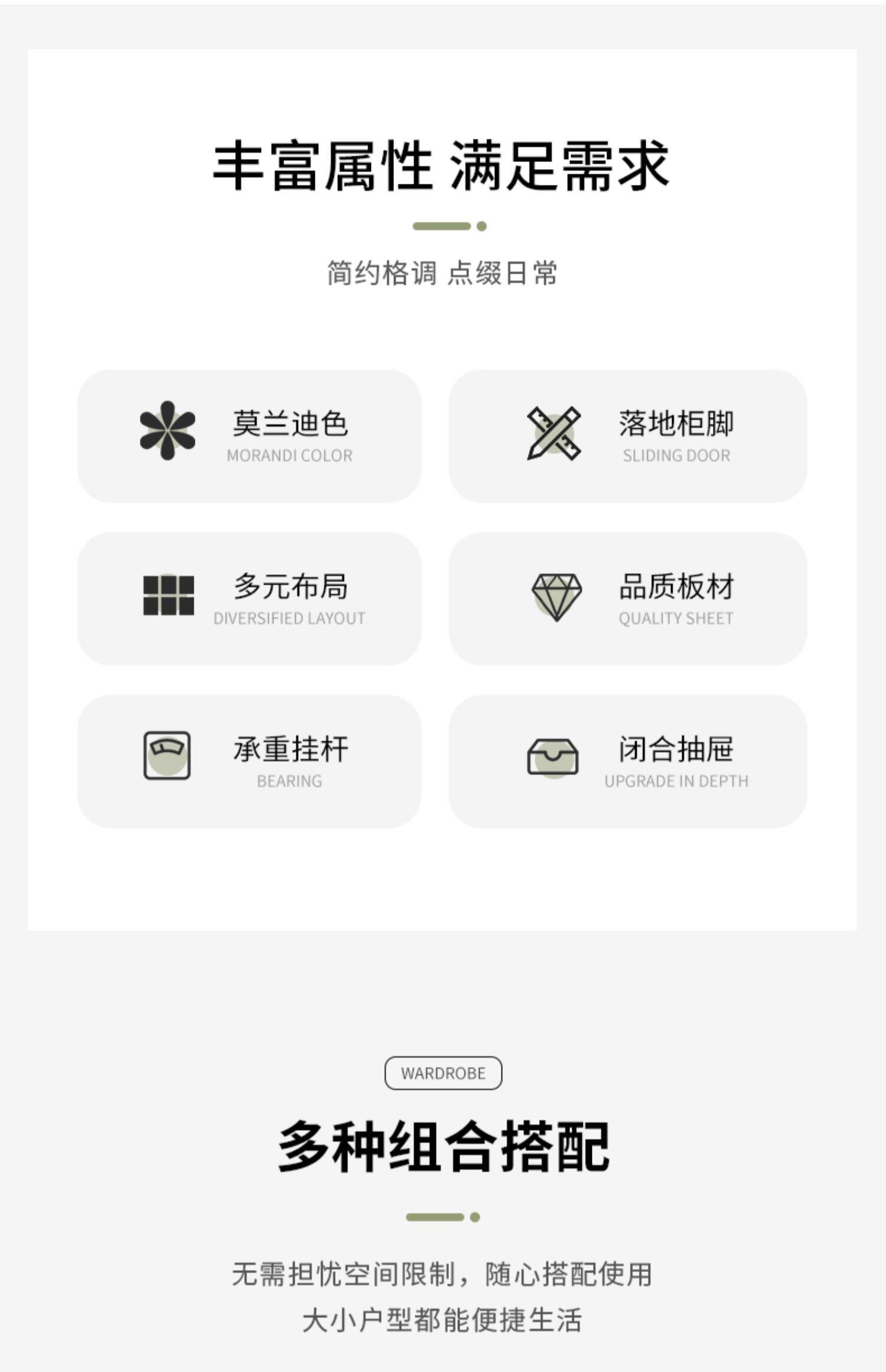 丰富属性 满足需求

简约格调 点缀日常

莫兰迪色
MORANDI COLOR

落地柜脚
SLIDING DOOR

多元布局
DIVERSIFIED LAYOUT

品质板材
QUALITY SHEET

承重挂杆
BEARING

闭合抽屉
UPGRADE IN DEPTH

WARDROBE

多种组合搭配

无需担忧空间限制，随心搭配使用
大小户型都能便捷生活