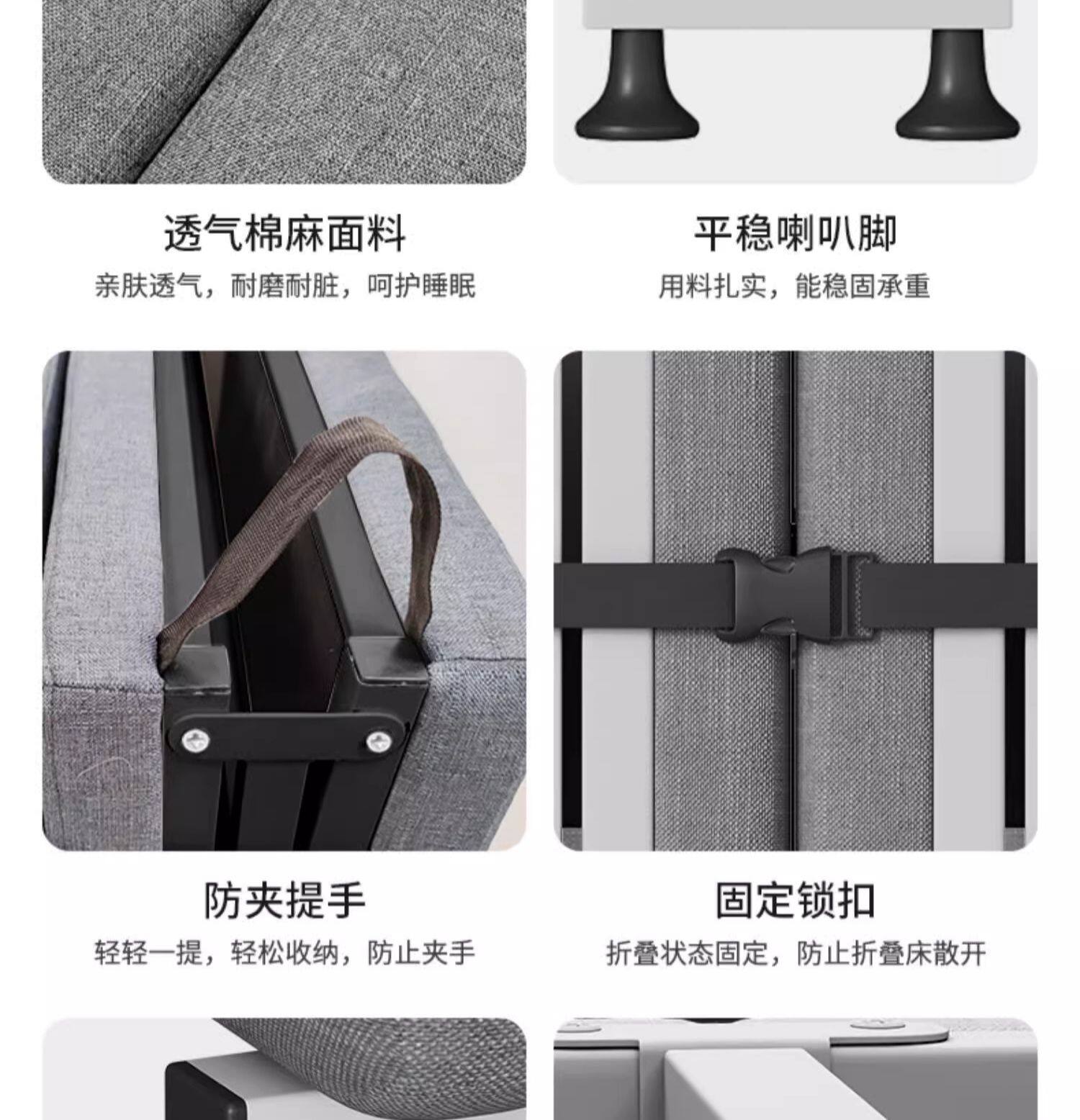 透气棉麻面料
亲肤透气，耐磨耐脏，呵护睡眠

平稳喇叭脚
用料扎实，能稳固承重

防夹提手
轻轻一提，轻松收纳，防止夹手

固定锁扣
折叠状态固定，防止折叠床散开